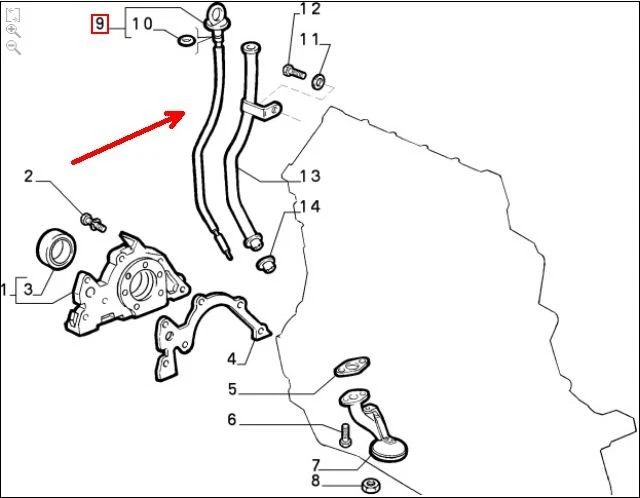 9
10
12
11
13
14
2
1
3
4
5
6
7
8