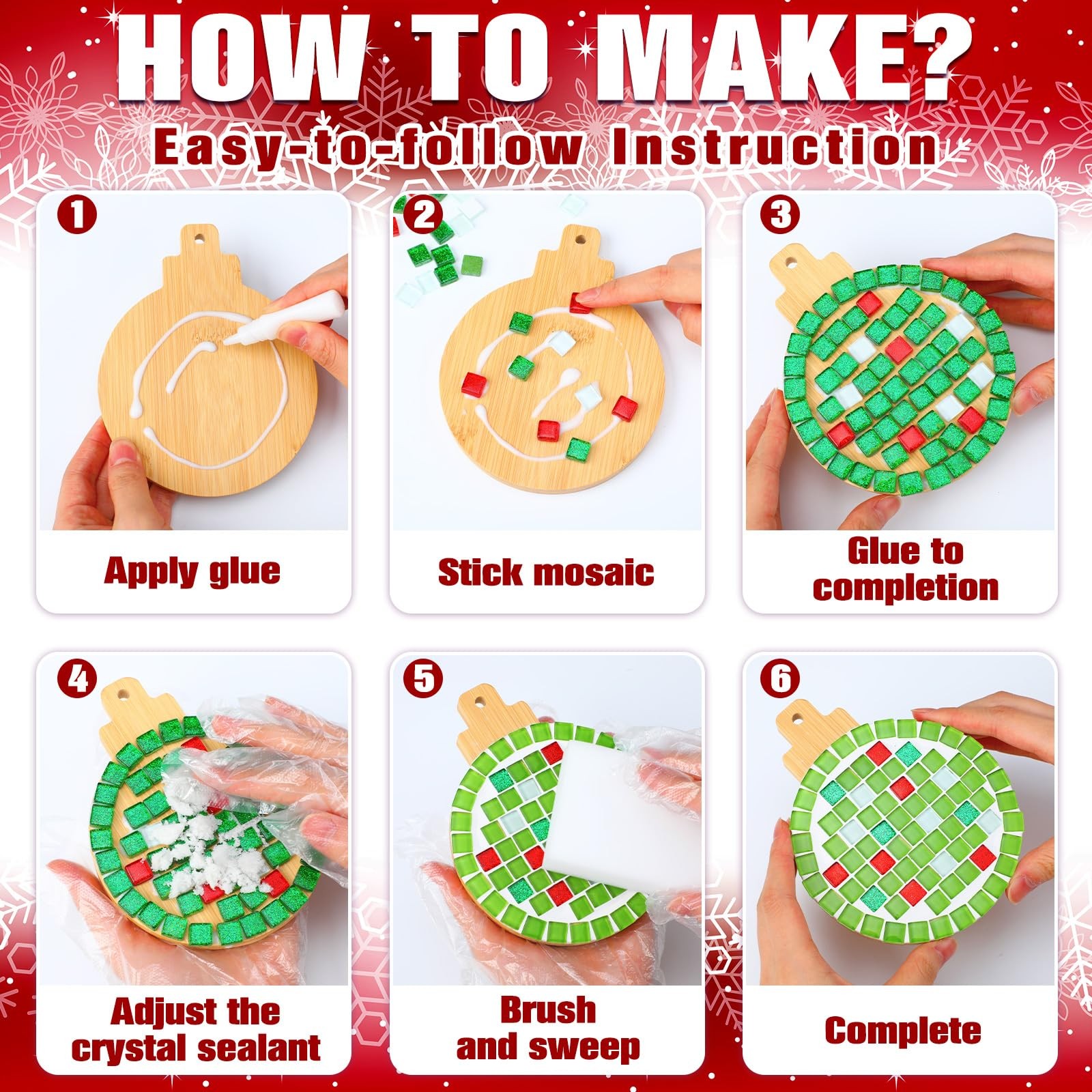 HOW TO MAKE?

Easy-to-follow Instruction

1

Apply glue

2

Stick mosaic

3

Glue to completion

4

Adjust the crystal sealant

5

Brush and sweep

6

Complete