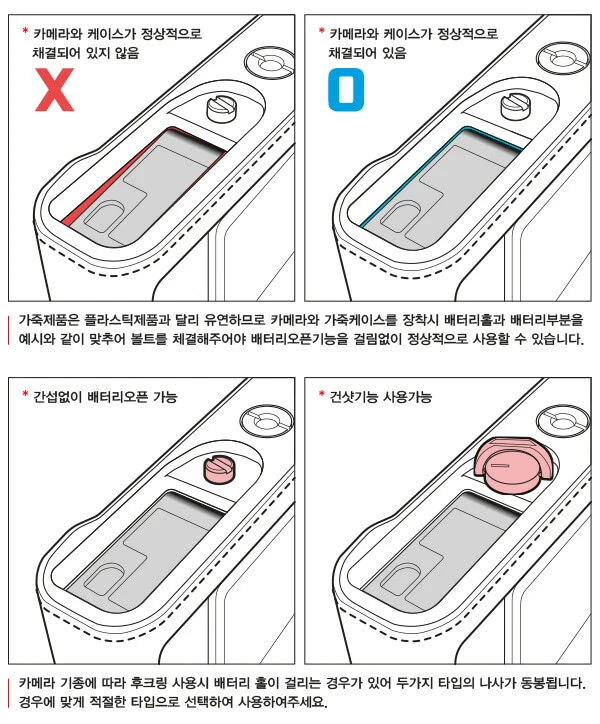 * 카메라와 케이스가 정상적으로 채결되어 있지 않음

X

* 카메라와 케이스가 정상적으로 채결되어 있음

O

가죽제품은 플라스틱제품과 달리 유연하므로 카메라와 가죽케이스를 장착시 배터리홀과 배터리부분을 예시와 같이 맞추어 볼트를 체결해주어야 배터리오픈기능을 걸림없이 정상적으로 사용할 수 있습니다.

* 간섭없이 배터리오픈 가능

* 건샷기능 사용가능

카메라 기종에 따라 후크링 사용시 배터리 홀이 걸리는 경우가 있어 두가지 타입의 나사가 동봉됩니다. 경우에 맞게 적절한 타입으로 선택하여 사용하여주세요.