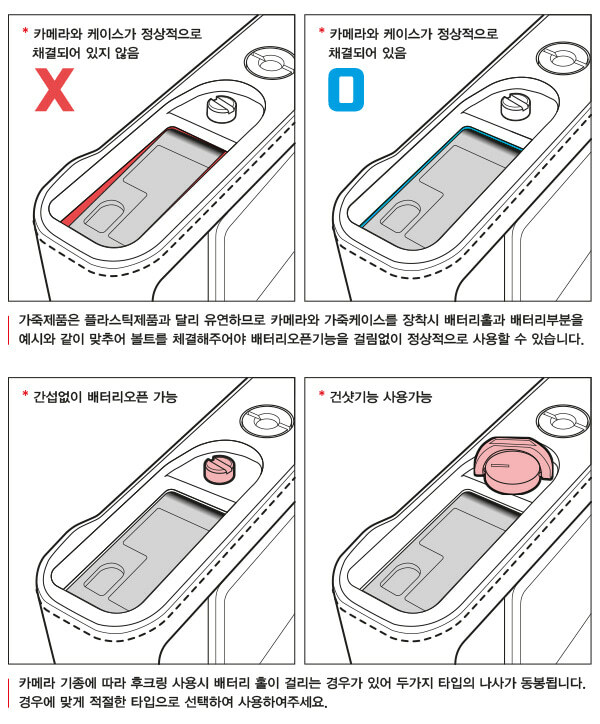 * 카메라와 케이스가 정상적으로 채결되어 있지 않음

X

* 카메라와 케이스가 정상적으로 채결되어 있음

O

가죽제품은 플라스틱제품과 달리 유연하므로 카메라와 가죽케이스를 장착시 배터리홀과 배터리부분을 예시와 같이 맞추어 볼트를 체결해주어야 배터리오픈기능을 걸림없이 정상적으로 사용할 수 있습니다.

* 간섭없이 배터리오픈 가능

* 건샷기능 사용가능

카메라 기종에 따라 후크링 사용시 배터리 홀이 걸리는 경우가 있어 두가지 타입의 나사가 동봉됩니다. 경우에 맞게 적절한 타입으로 선택하여 사용하여주세요.