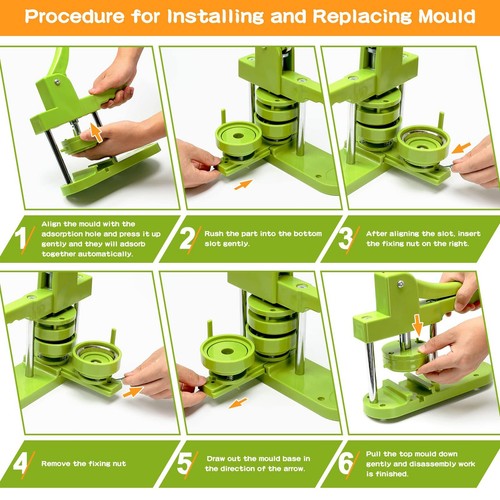 Procedure for Installing and Replacing Mould

1 Align the mould with the adsorption hole and press it up gently and they will adsorb together automatically.

2 Rush the part into the bottom slot gently.

3 After aligning the slot, insert the fixing nut on the right.

4 Remove the fixing nut

5 Draw out the mould base in the direction of the arrow.

6 Pull the top mould down gently and disassembly work is finished.