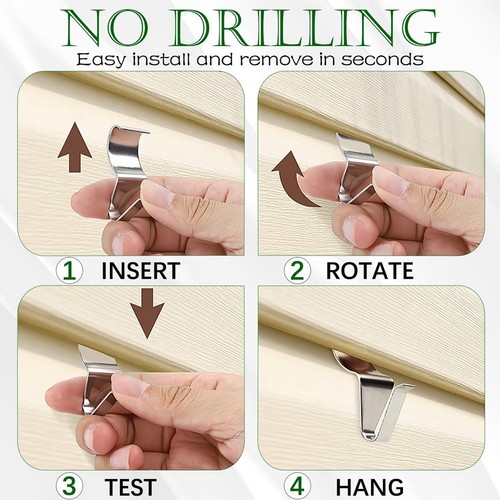 NO DRILLING
Easy install and remove in seconds

1 INSERT

2 ROTATE

3 TEST

4 HANG