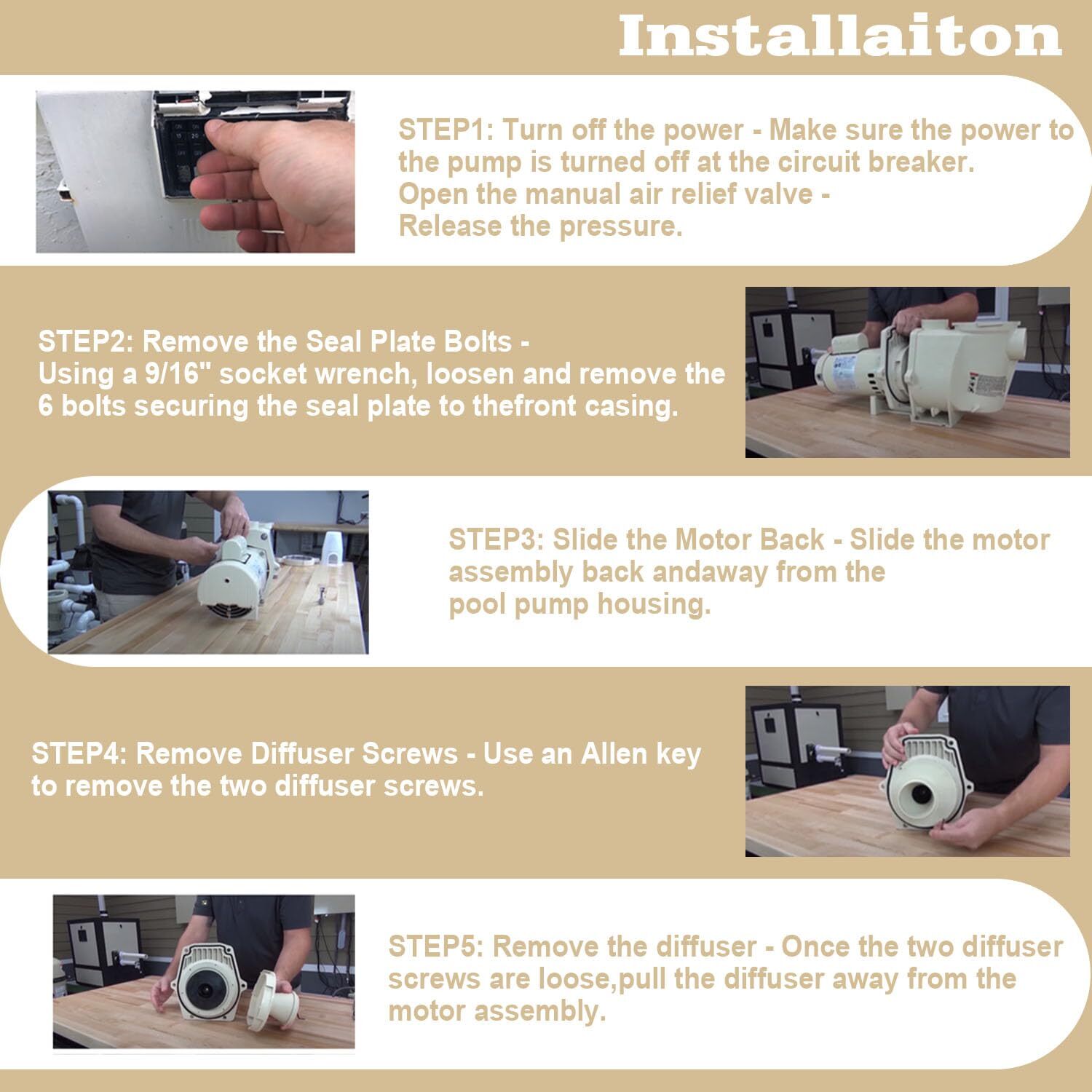 Installaiton

STEP1: Turn off the power - Make sure the power to the pump is turned off at the circuit breaker.
Open the manual air relief valve -
Release the pressure.

STEP2: Remove the Seal Plate Bolts -
Using a 9/16" socket wrench, loosen and remove the 6 bolts securing the seal plate to thefront casing.

STEP3: Slide the Motor Back - Slide the motor assembly back andaway from the pool pump housing.

STEP4: Remove Diffuser Screws - Use an Allen key to remove the two diffuser screws.

STEP5: Remove the diffuser - Once the two diffuser screws are loose,pull the diffuser away from the motor assembly.