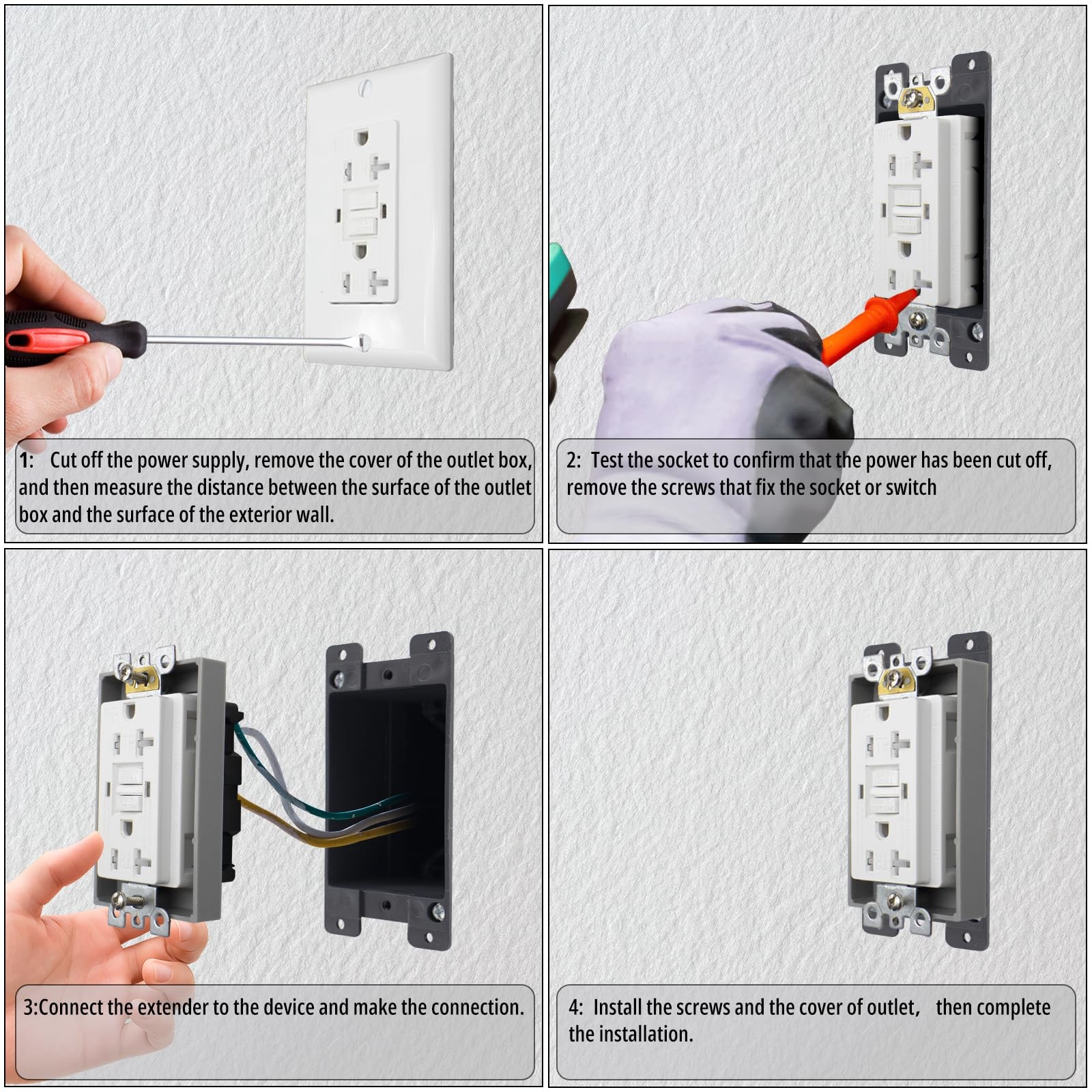 1: Cut off the power supply, remove the cover of the outlet box, and then measure the distance between the surface of the outlet box and the surface of the exterior wall.

2: Test the socket to confirm that the power has been cut off, remove the screws that fix the socket or switch

3:Connect the extender to the device and make the connection.

4: Install the screws and the cover of outlet, then complete the installation.