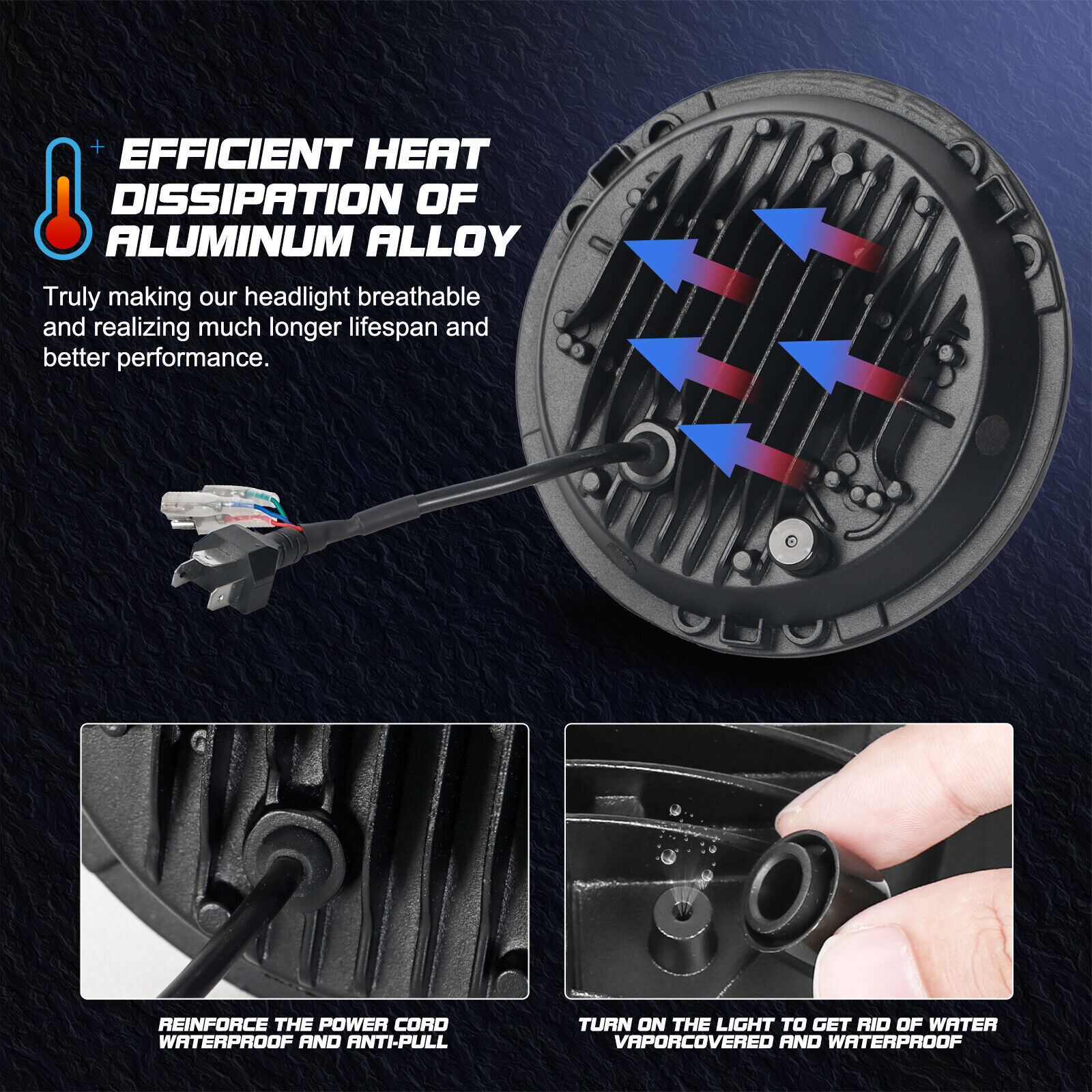 EFFICIENT HEAT DISSIPATION OF ALUMINUM ALLOY

Truly making our headlight breathable and realizing much longer lifespan and better performance.

REINFORCE THE POWER CORD WATERPROOF AND ANTI-PULL

TURN ON THE LIGHT TO GET RID OF WATER VAPORCOVERED AND WATERPROOF