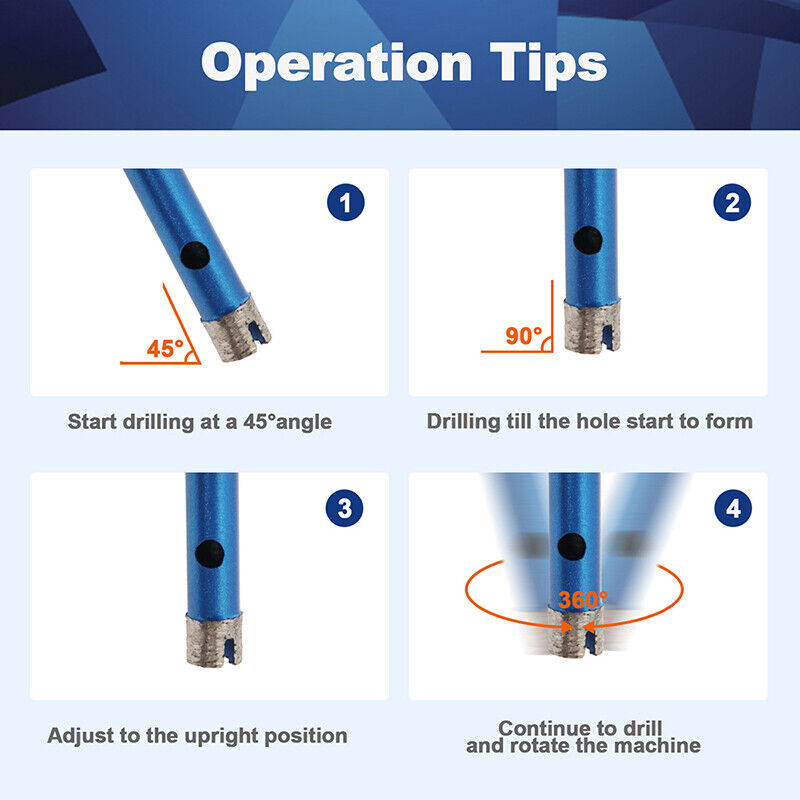 Operation Tips

1

45°

Start drilling at a 45°angle

2

90°

Drilling till the hole start to form

3

Adjust to the upright position

4

360°

Continue to drill and rotate the machine