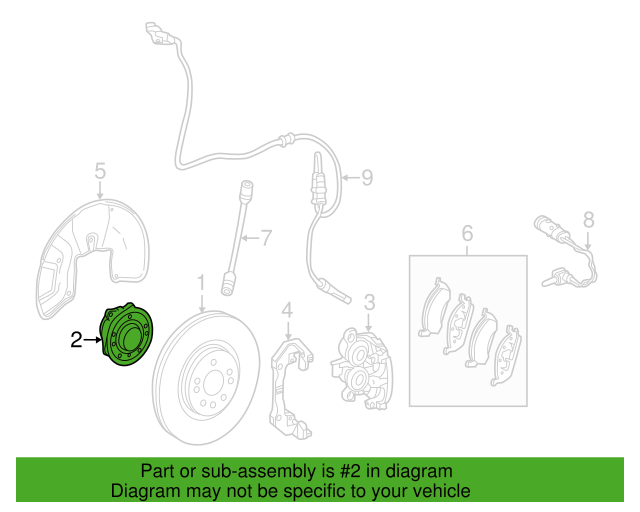 5

9

7

8

6

1

4

3

2

Part or sub-assembly is #2 in diagram
Diagram may not be specific to your vehicle