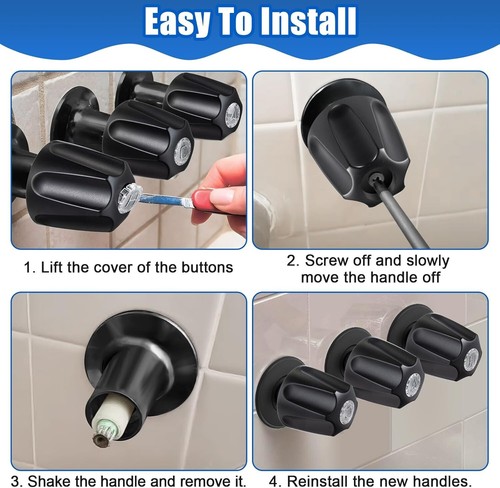 Easy To Install

1. Lift the cover of the buttons

2. Screw off and slowly move the handle off

3. Shake the handle and remove it.

4. Reinstall the new handles.