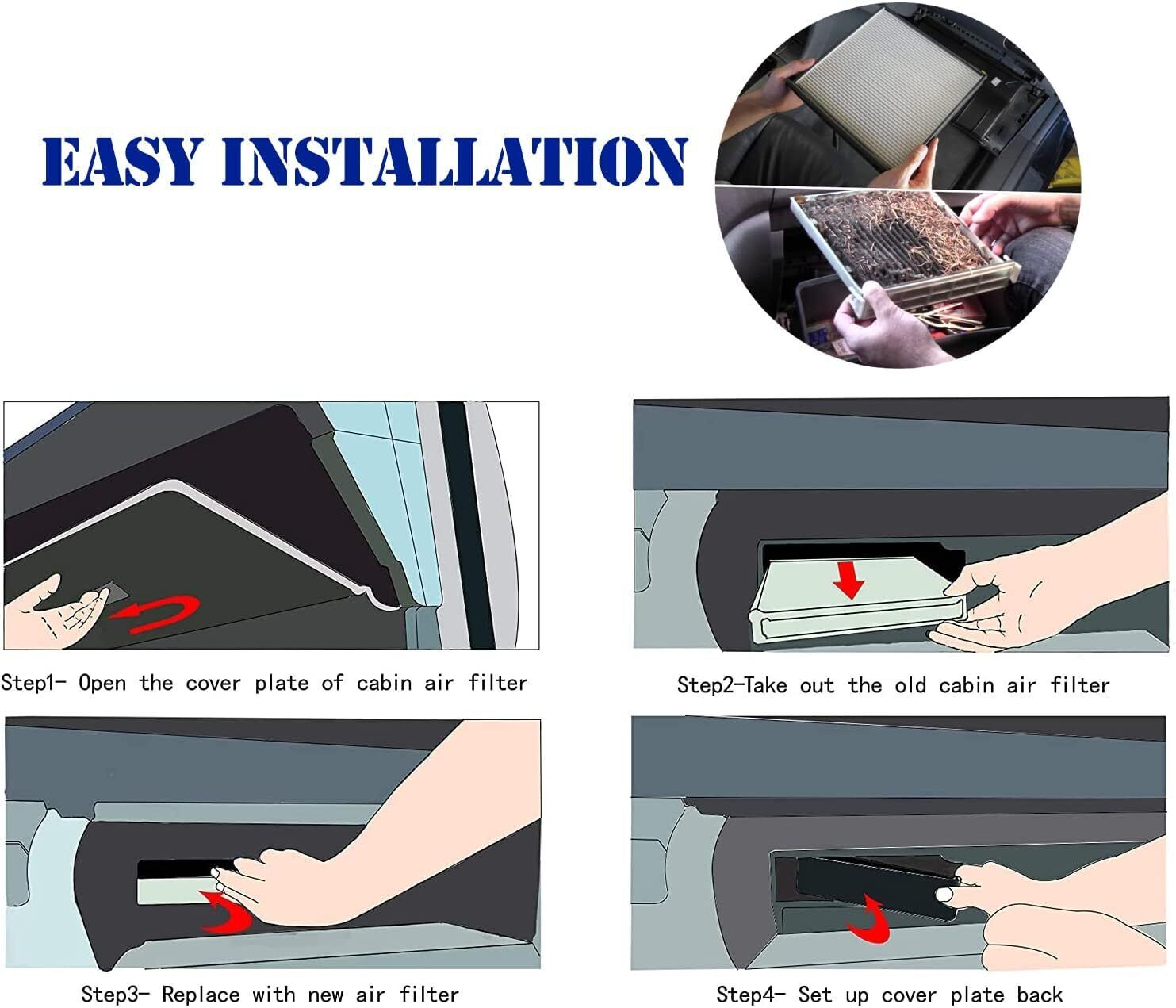 EASY INSTALLATION

Step1- Open the cover plate of cabin air filter

Step2-Take out the old cabin air filter

Step3- Replace with new air filter

Step4- Set up cover plate back