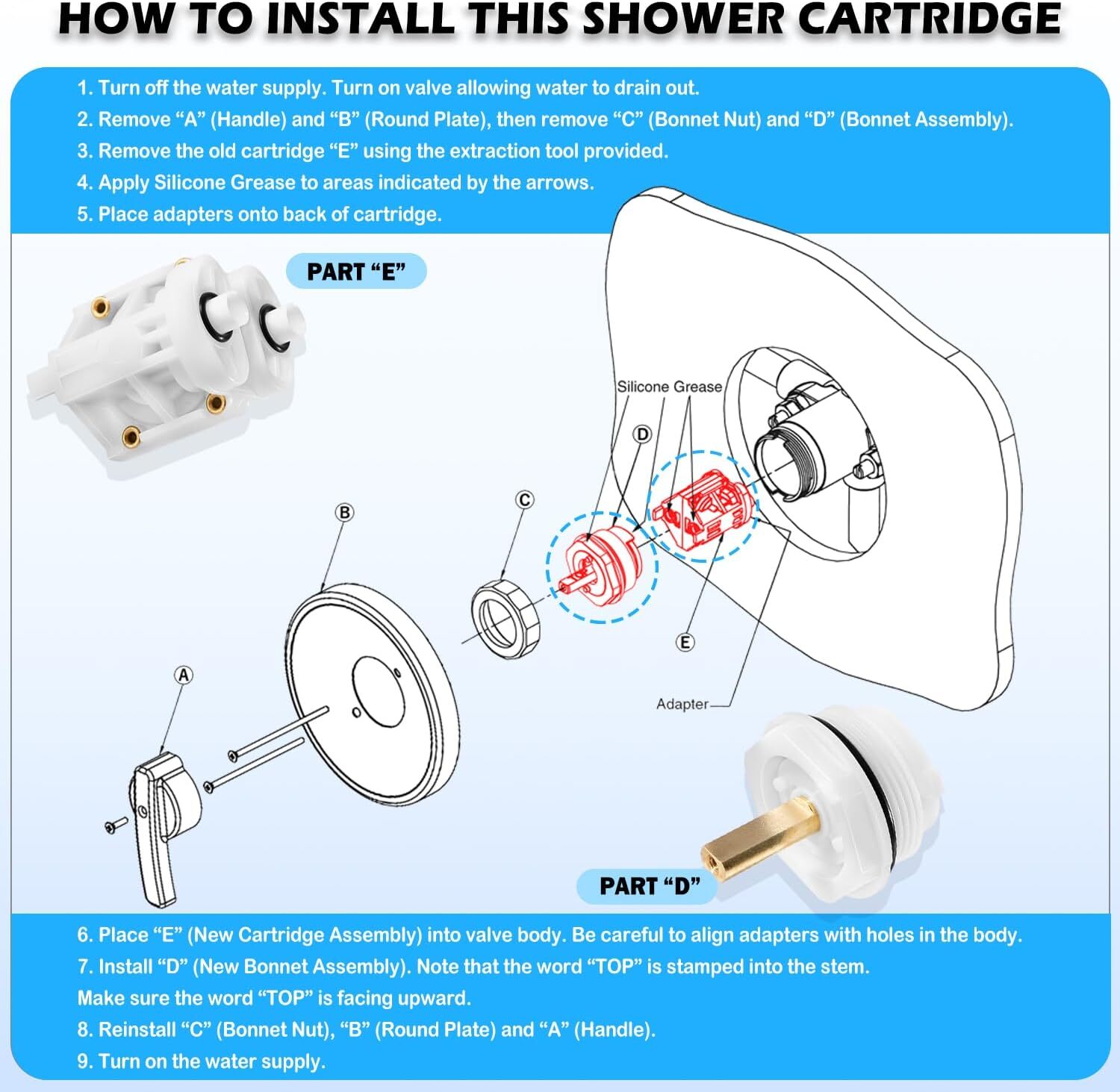 HOW TO INSTALL THIS SHOWER CARTRIDGE

1. Turn off the water supply. Turn on valve allowing water to drain out.
2. Remove “A” (Handle) and “B” (Round Plate), then remove “C” (Bonnet Nut) and “D” (Bonnet Assembly).
3. Remove the old cartridge “E” using the extraction tool provided.
4. Apply Silicone Grease to areas indicated by the arrows.
5. Place adapters onto back of cartridge.

PART “E”

Silicone Grease
D
C
B
E
A
Adapter

PART “D”

6. Place “E” (New Cartridge Assembly) into valve body. Be careful to align adapters with holes in the body.
7. Install “D” (New Bonnet Assembly). Note that the word “TOP” is stamped into the stem.
Make sure the word “TOP” is facing upward.
8. Reinstall “C” (Bonnet Nut), “B” (Round Plate) and “A” (Handle).
9. Turn on the water supply.