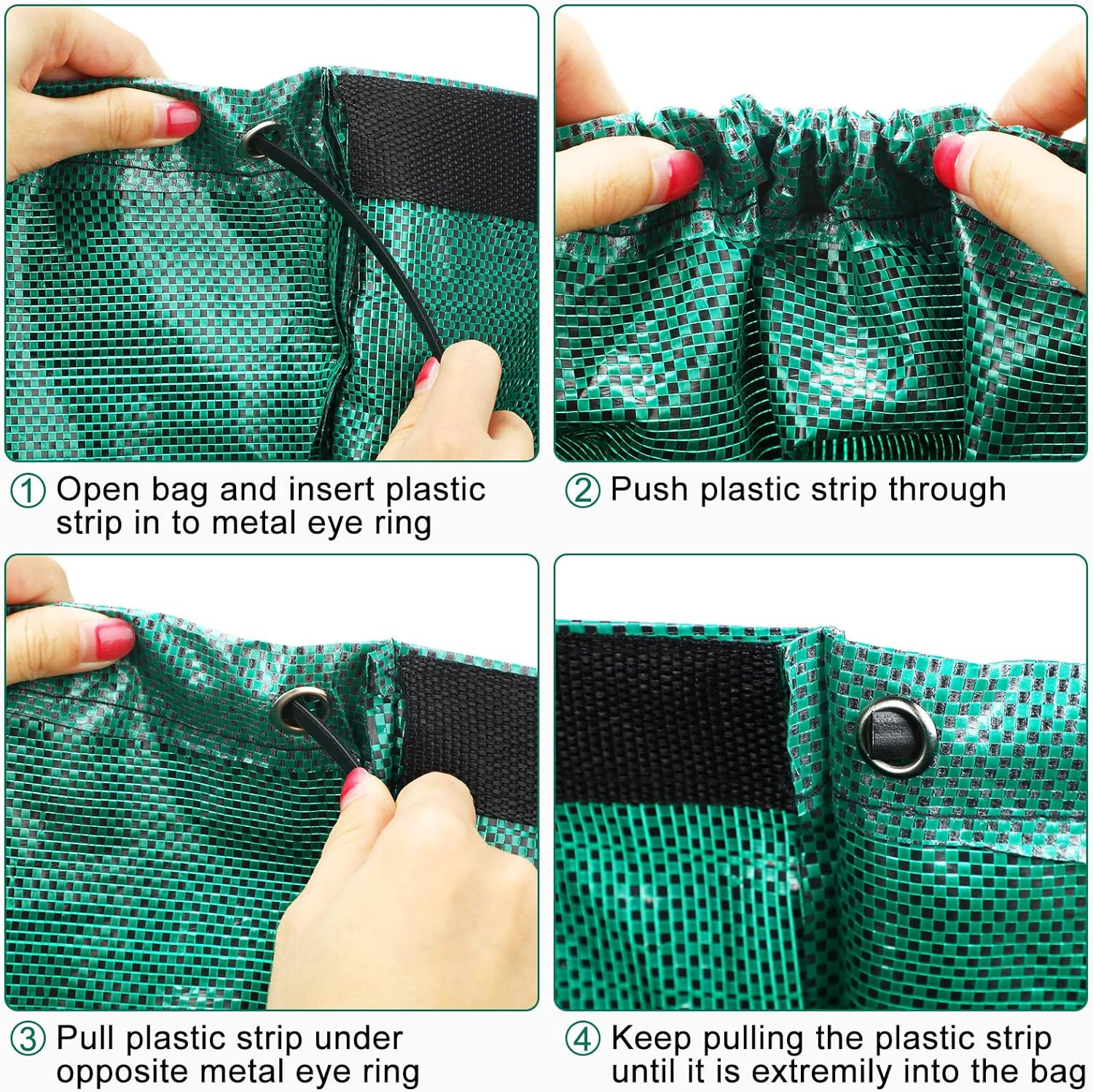 ① Open bag and insert plastic strip in to metal eye ring

② Push plastic strip through

③ Pull plastic strip under opposite metal eye ring

④ Keep pulling the plastic strip until it is extremily into the bag