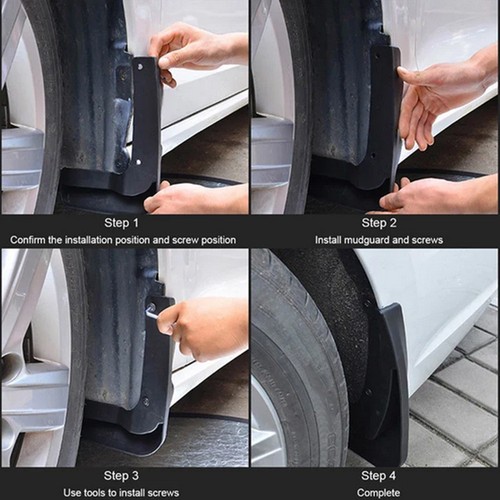 Step 1
Confirm the installation position and screw position

Step 2
Install mudguard and screws

Step 3
Use tools to install screws

Step 4
Complete