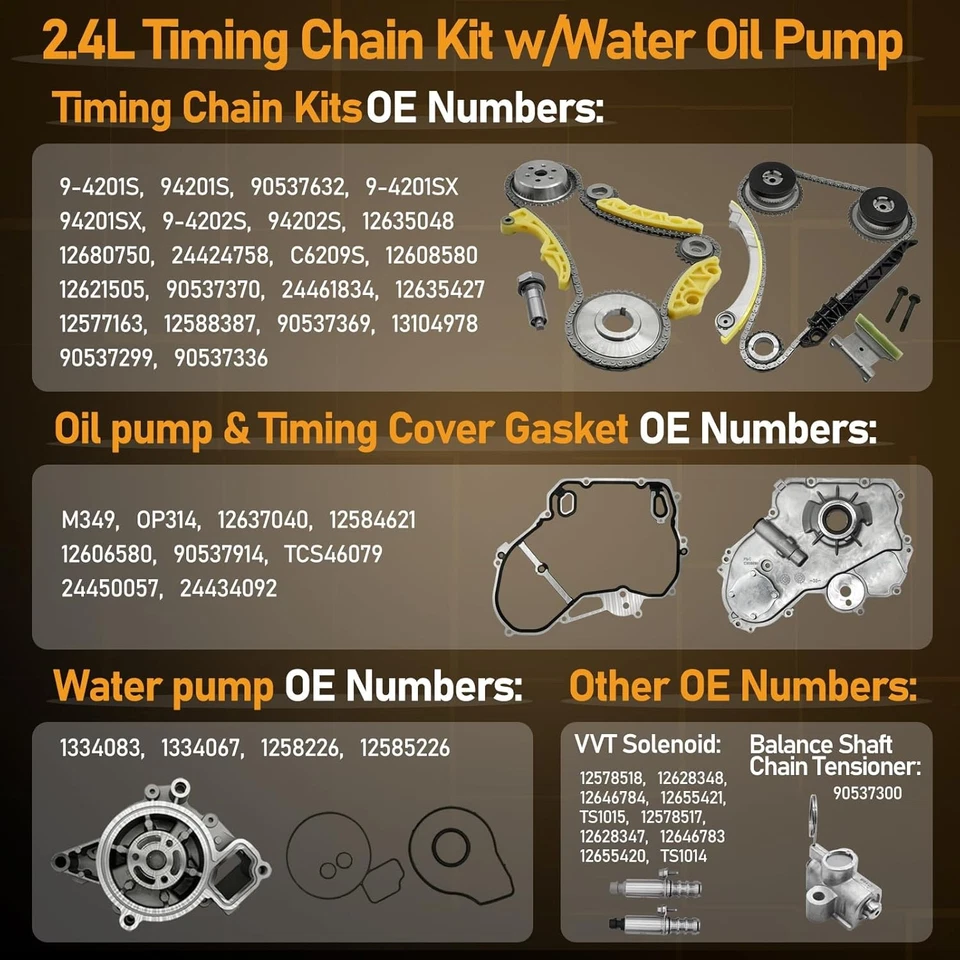 2.4L Timing Chain Kit w/Water Oil Pump

Timing Chain Kits OE Numbers:

9-4201S, 94201S, 90537632, 9-4201SX 94201SX, 9-4202S, 94202S, 12635048 12680750, 24424758, C6209S, 12608580 12621505, 90537370, 24461834, 12635427 12577163, 12588387, 90537369, 13104978 90537299, 90537336

Oil pump & Timing Cover Gasket OE Numbers:

M349, OP314, 12637040, 12584621 12606580, 90537914, TCS46079 24450057, 24434092

Water pump OE Numbers:

1334083, 1334067, 1258226, 12585226

Other OE Numbers:

VVT Solenoid:

12578518, 12628348, 12646784, 12655421, TS1015, 12578517, 12628347, 12646783 12655420, TS1014

Balance Shaft Chain Tensioner:

90537300