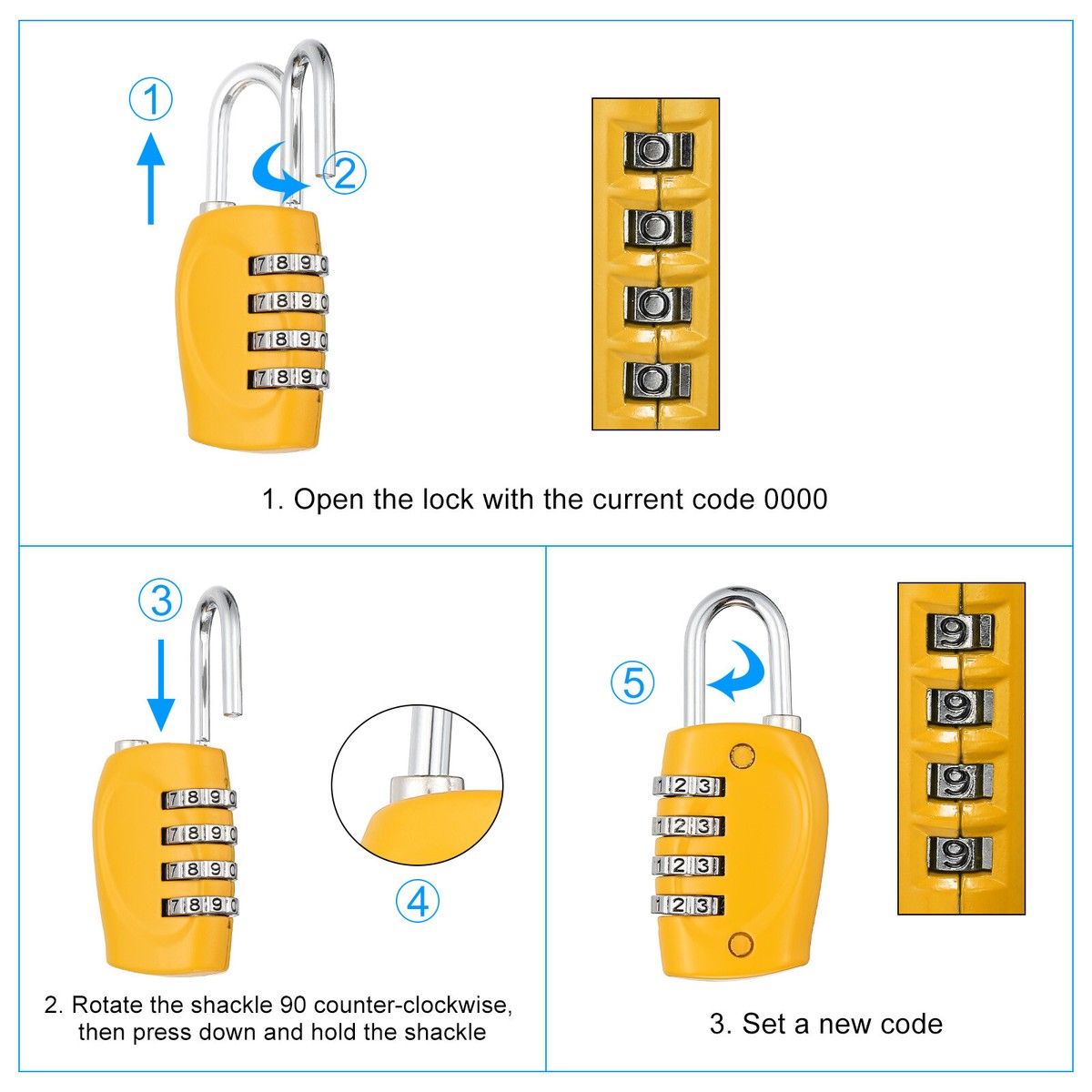 ①

②

7 8 9 0
7 8 9 0
7 8 9 0
7 8 9 0

0
0
0
0

1. Open the lock with the current code 0000

③

7 8 9 0
7 8 9 0
7 8 9 0
7 8 9 0

④

2. Rotate the shackle 90 counter-clockwise, then press down and hold the shackle

⑤

1 2 3
1 2 3
1 2 3
1 2 3

9
9
9
9

3. Set a new code