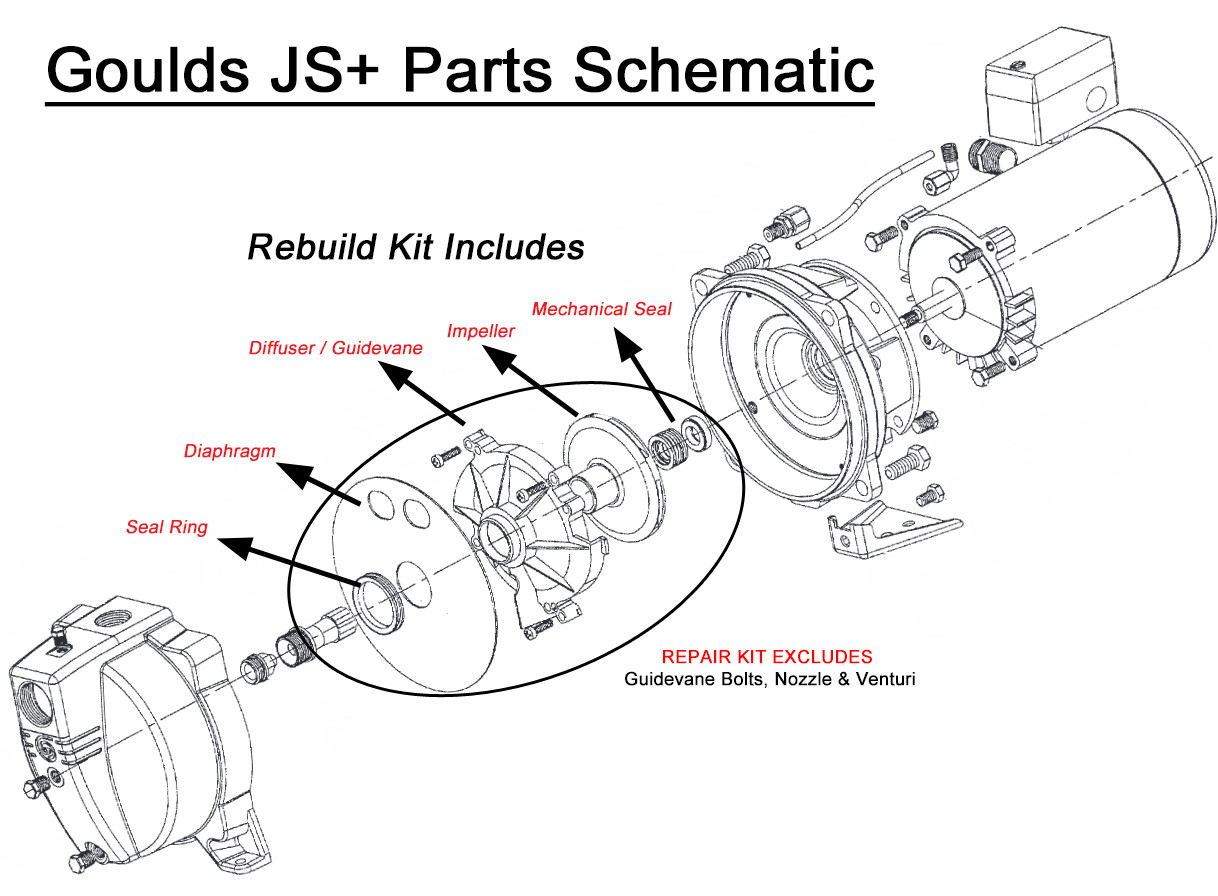 Goulds JS+ Parts Schematic

Rebuild Kit Includes

Mechanical Seal

Impeller

Diffuser / Guidevane

Diaphragm

Seal Ring

REPAIR KIT EXCLUDES
Guidevane Bolts, Nozzle & Venturi