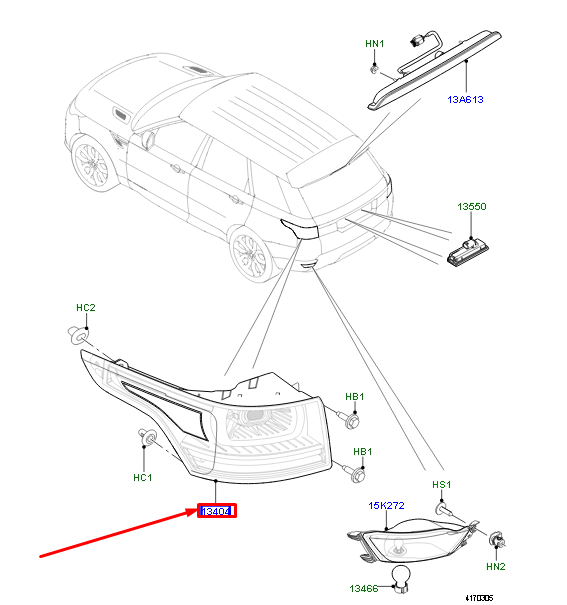 HN1
13A613
13550
HC2
HB1
HB1
HC1
13404
HS1
15K272
HN2
13466
4170305