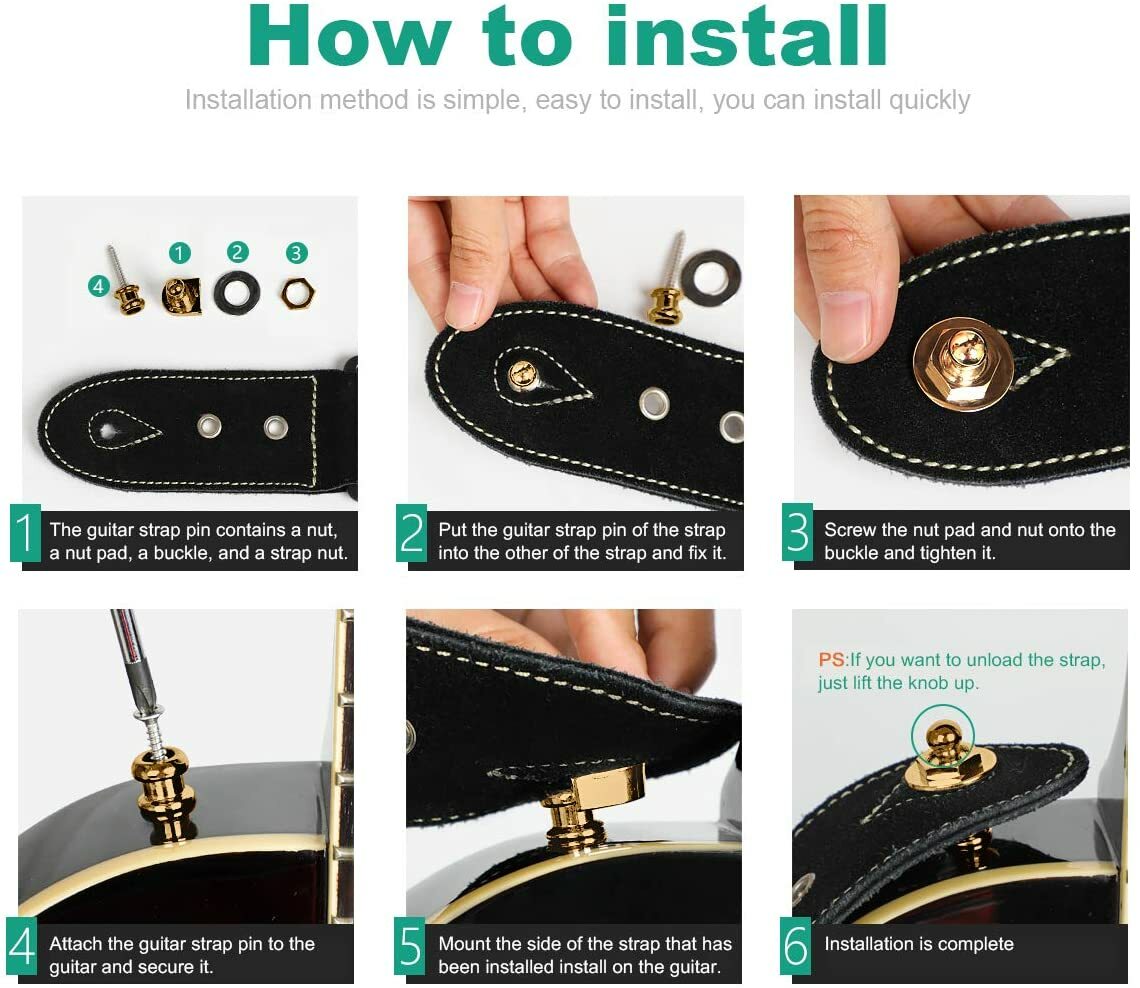 How to install

Installation method is simple, easy to install, you can install quickly

4 1 2 3

1 The guitar strap pin contains a nut, a nut pad, a buckle, and a strap nut.

2 Put the guitar strap pin of the strap into the other of the strap and fix it.

3 Screw the nut pad and nut onto the buckle and tighten it.

4 Attach the guitar strap pin to the guitar and secure it.

5 Mount the side of the strap that has been installed install on the guitar.

PS:If you want to unload the strap, just lift the knob up.

6 Installation is complete