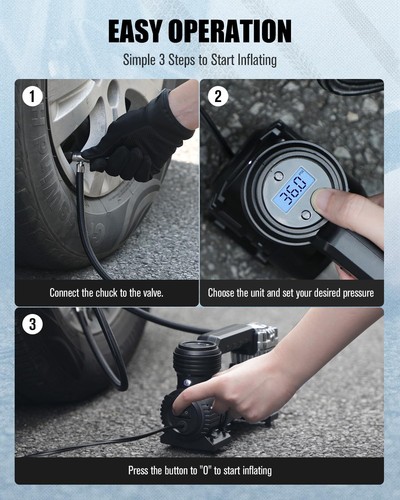 EASY OPERATION

Simple 3 Steps to Start Inflating

1

Connect the chuck to the valve.

2

36.0

Choose the unit and set your desired pressure

3

Press the button to "O" to start inflating