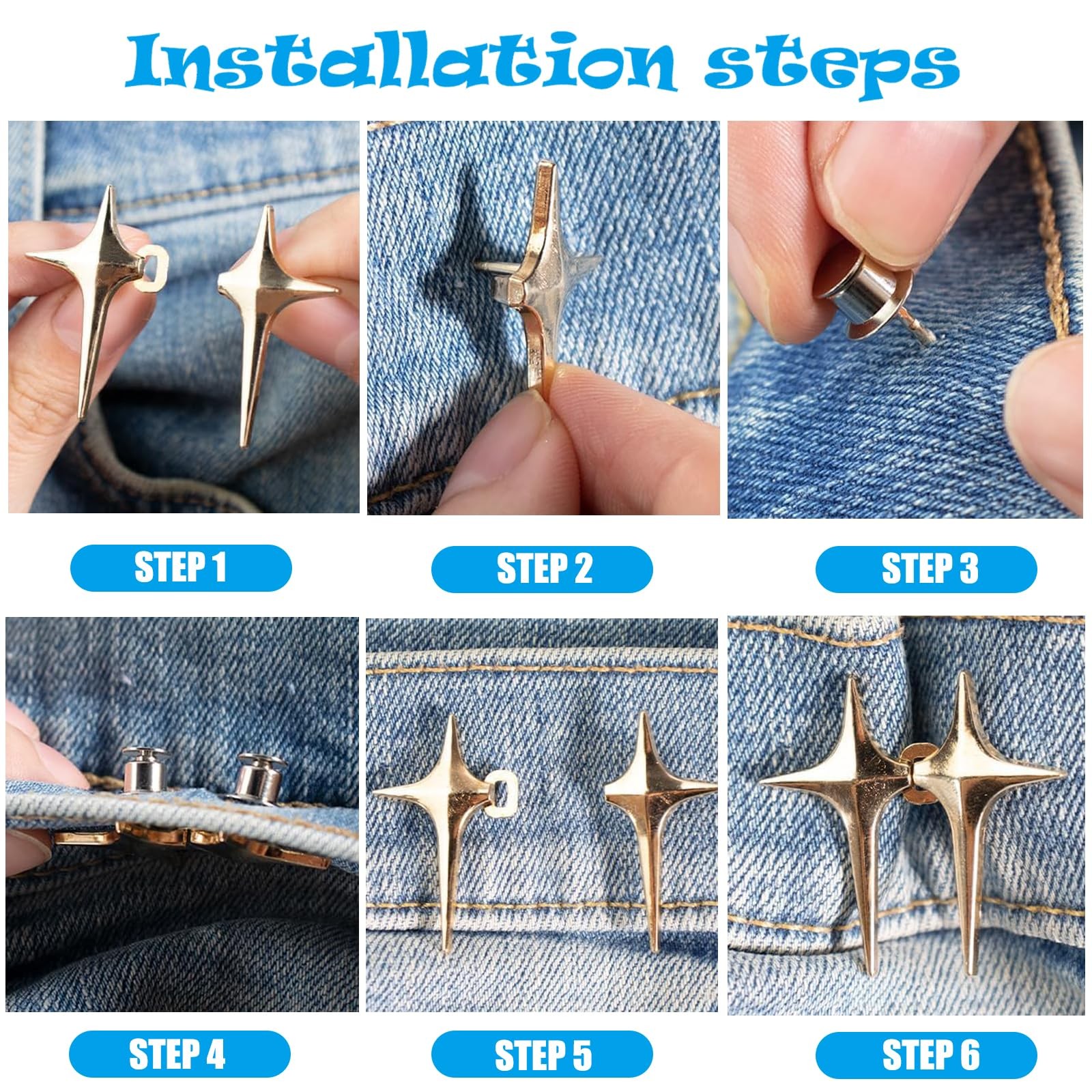 Installation steps

STEP 1

STEP 2

STEP 3

STEP 4

STEP 5

STEP 6