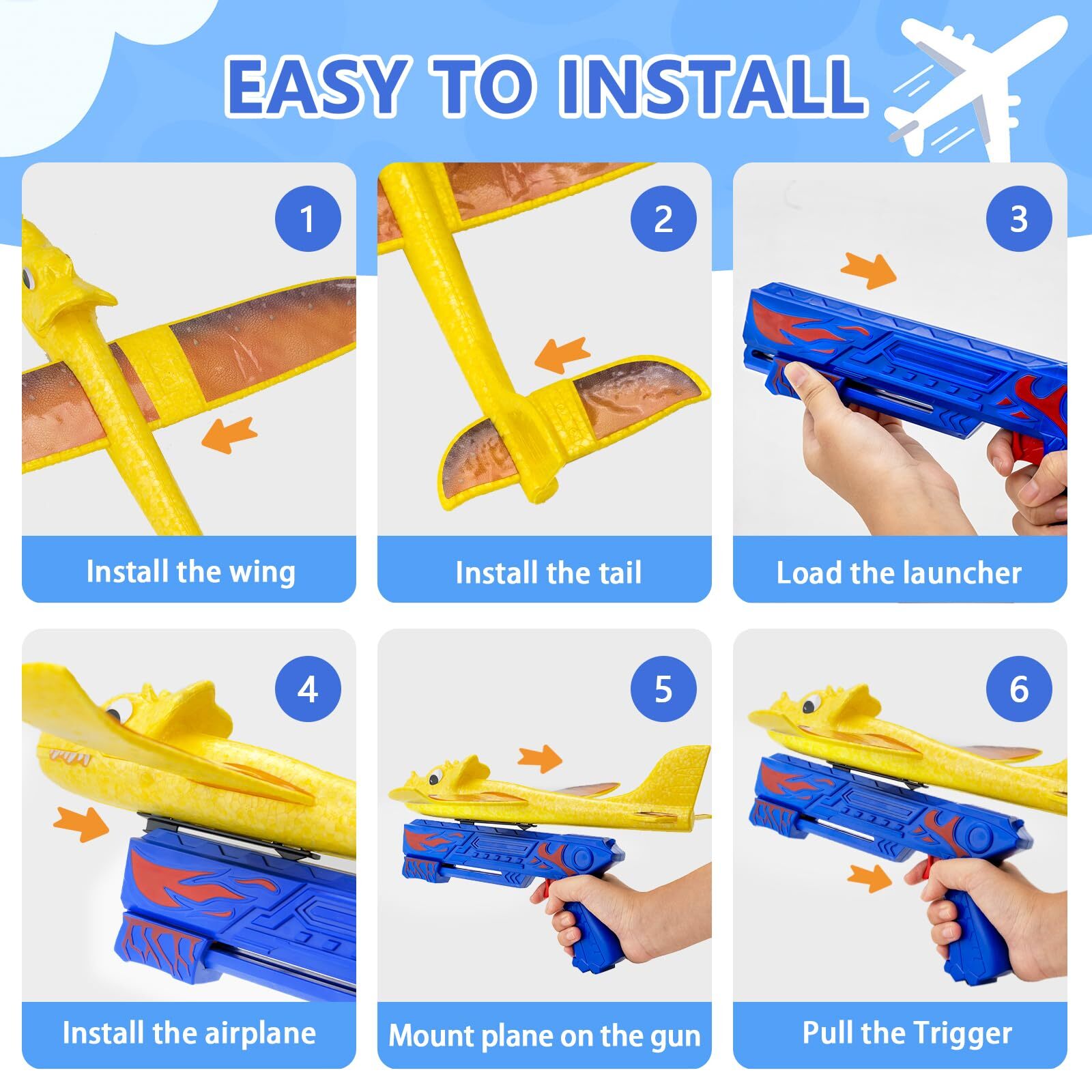 EASY TO INSTALL

1
Install the wing

2
Install the tail

3
Load the launcher

4
Install the airplane

5
Mount plane on the gun

6
Pull the Trigger