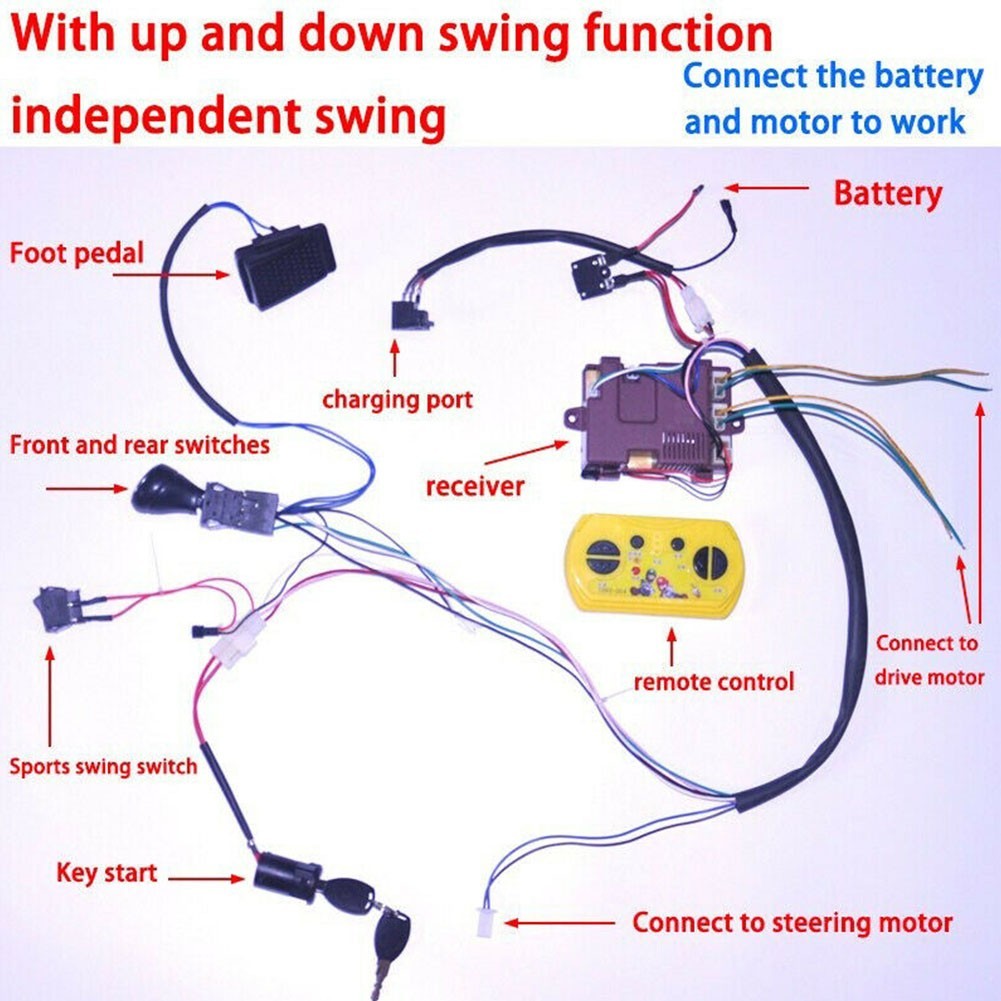 With up and down swing function
independent swing

Connect the battery and motor to work

Battery

Foot pedal

charging port

Front and rear switches

receiver

remote control

Connect to drive motor

Sports swing switch

Key start

Connect to steering motor