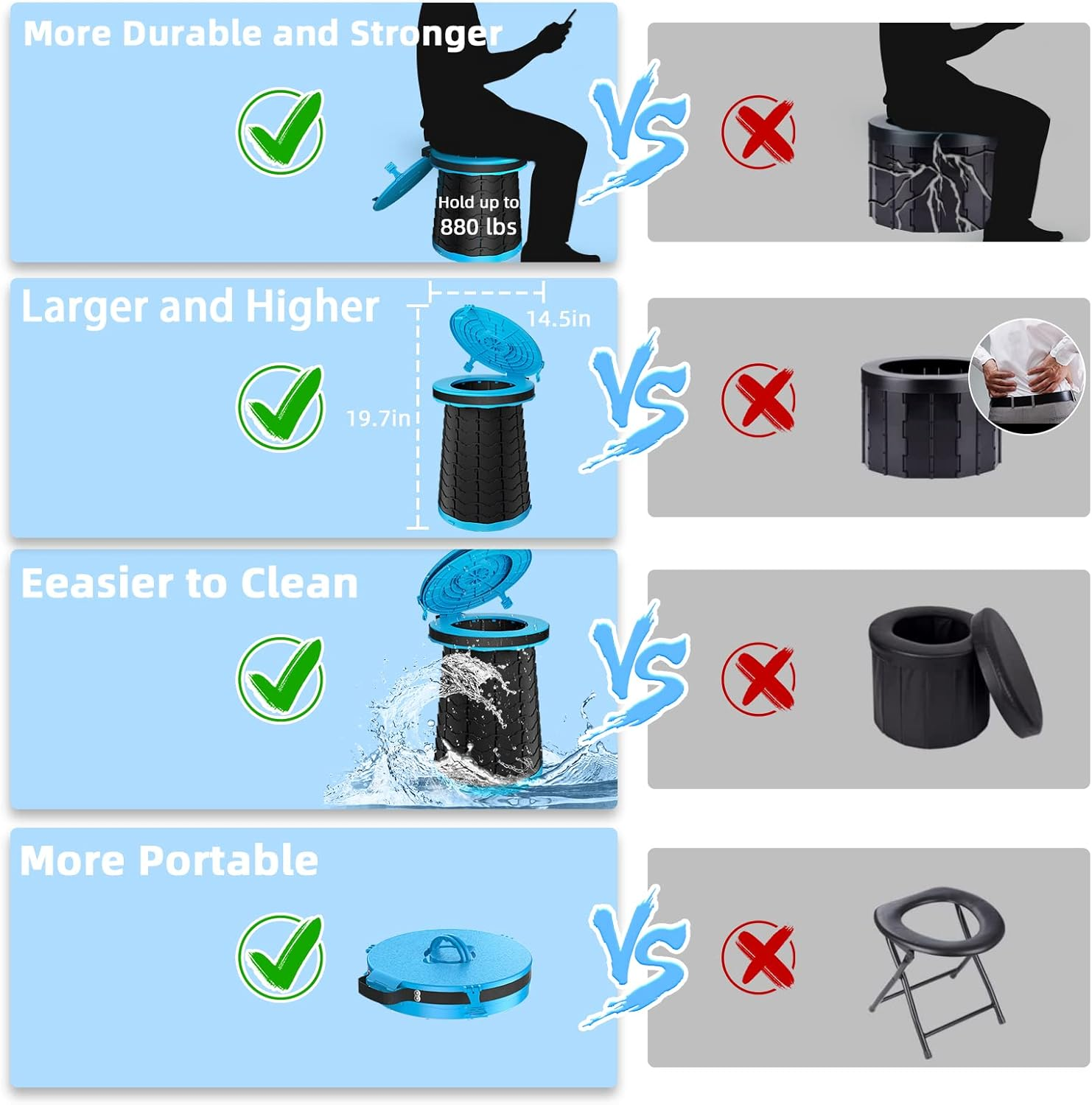 More Durable and Stronger

Hold up to 880 lbs

VS

Larger and Higher

14.5in

19.7in

VS

Eeasier to Clean

VS

More Portable

VS