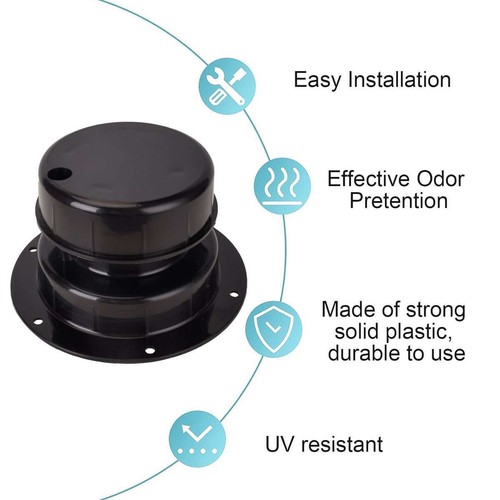 Easy Installation

Effective Odor Pretention

Made of strong solid plastic, durable to use

UV resistant