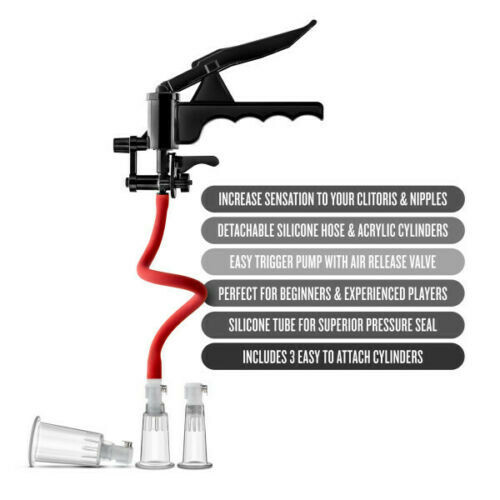 INCREASE SENSATION TO YOUR CLITORIS & NIPPLES

DETACHABLE SILICONE HOSE & ACRYLIC CYLINDERS

EASY TRIGGER PUMP WITH AIR RELEASE VALVE

PERFECT FOR BEGINNERS & EXPERIENCED PLAYERS

SILICONE TUBE FOR SUPERIOR PRESSURE SEAL

INCLUDES 3 EASY TO ATTACH CYLINDERS