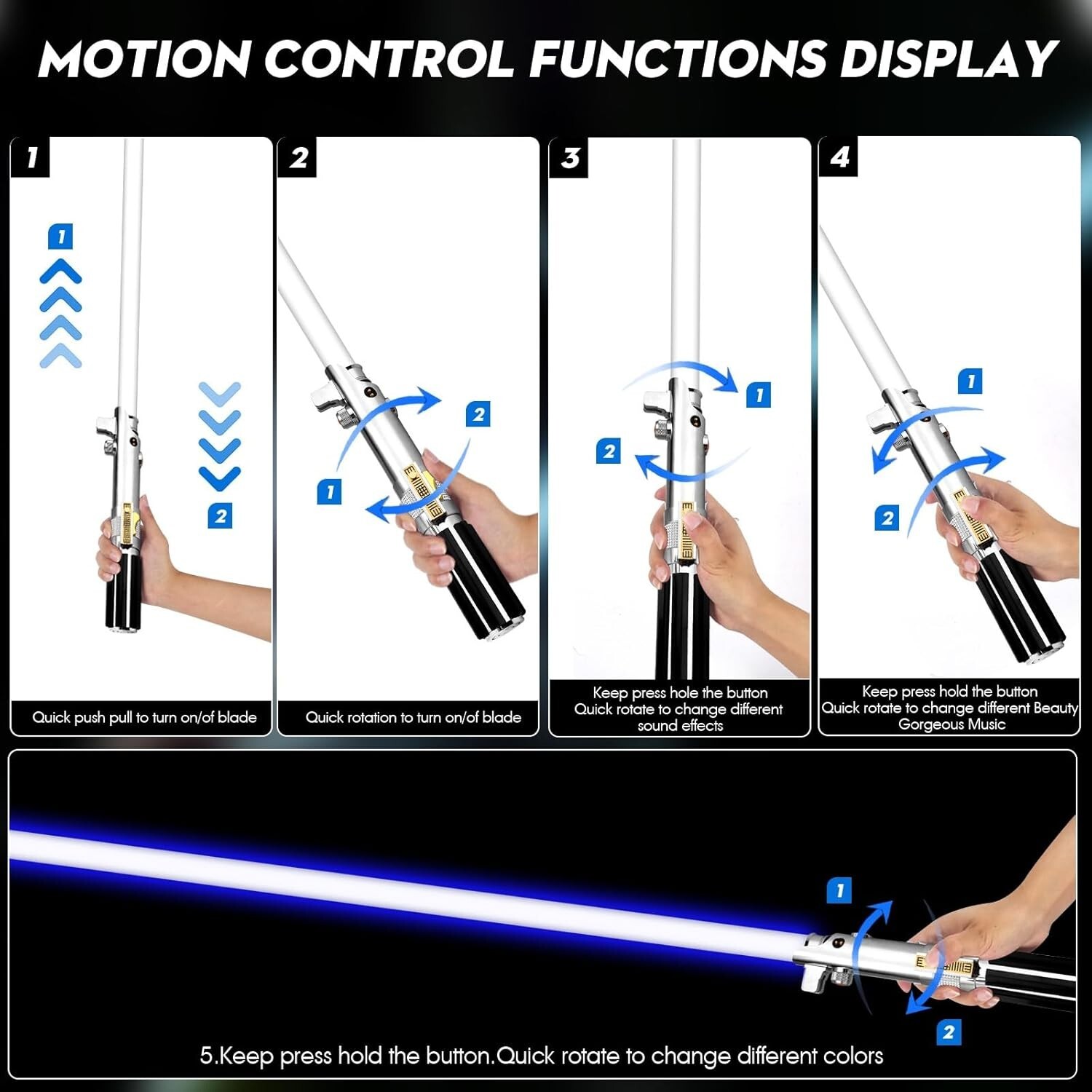 MOTION CONTROL FUNCTIONS DISPLAY

1

1

2

Quick push pull to turn on/of blade

2

2

1

Quick rotation to turn on/of blade

3

1

2

Keep press hole the button
Quick rotate to change different sound effects

4

1

2

Keep press hold the button
Quick rotate to change different Beauty Gorgeous Music

1

2

5.Keep press hold the button.Quick rotate to change different colors