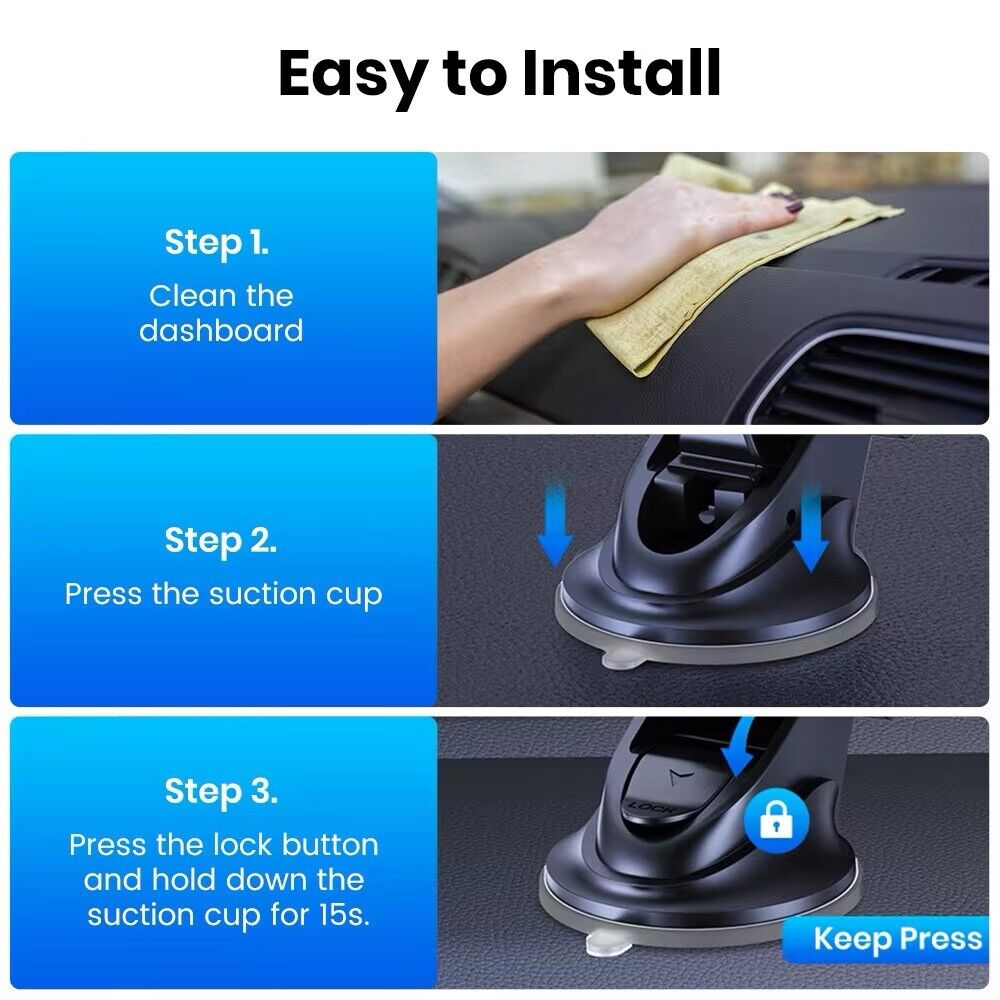 Easy to Install

Step 1.
Clean the dashboard

Step 2.
Press the suction cup

Step 3.
Press the lock button and hold down the suction cup for 15s.

LOCK

Keep Press