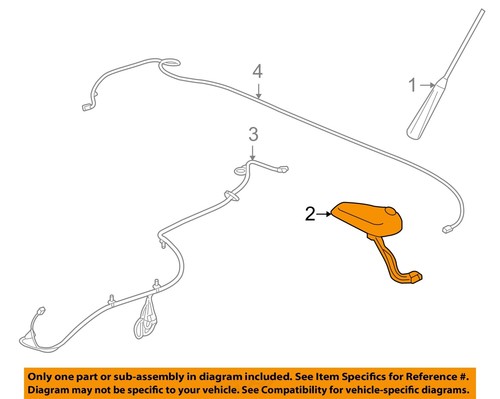 4

1

3

2

Only one part or sub-assembly in diagram included. See Item Specifics for Reference #.
Diagram may not be specific to your vehicle. See Compatibility for vehicle-specific diagrams.