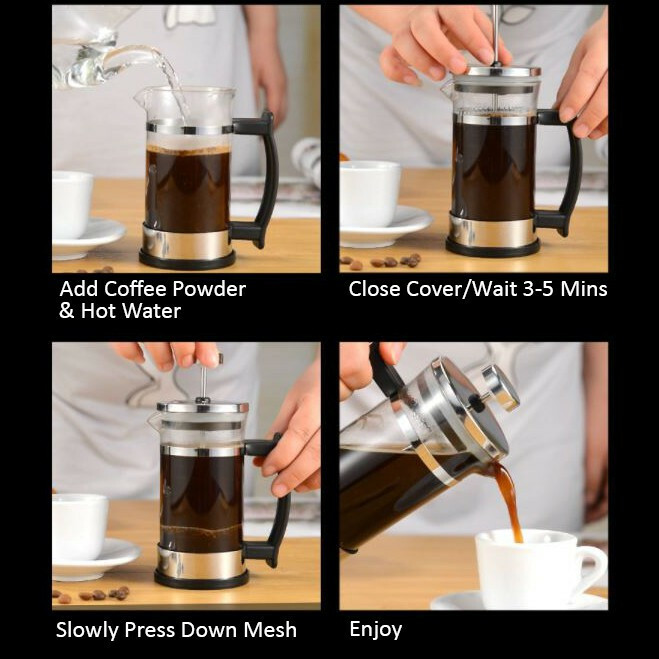 Add Coffee Powder & Hot Water

Close Cover/Wait 3-5 Mins

Slowly Press Down Mesh

Enjoy