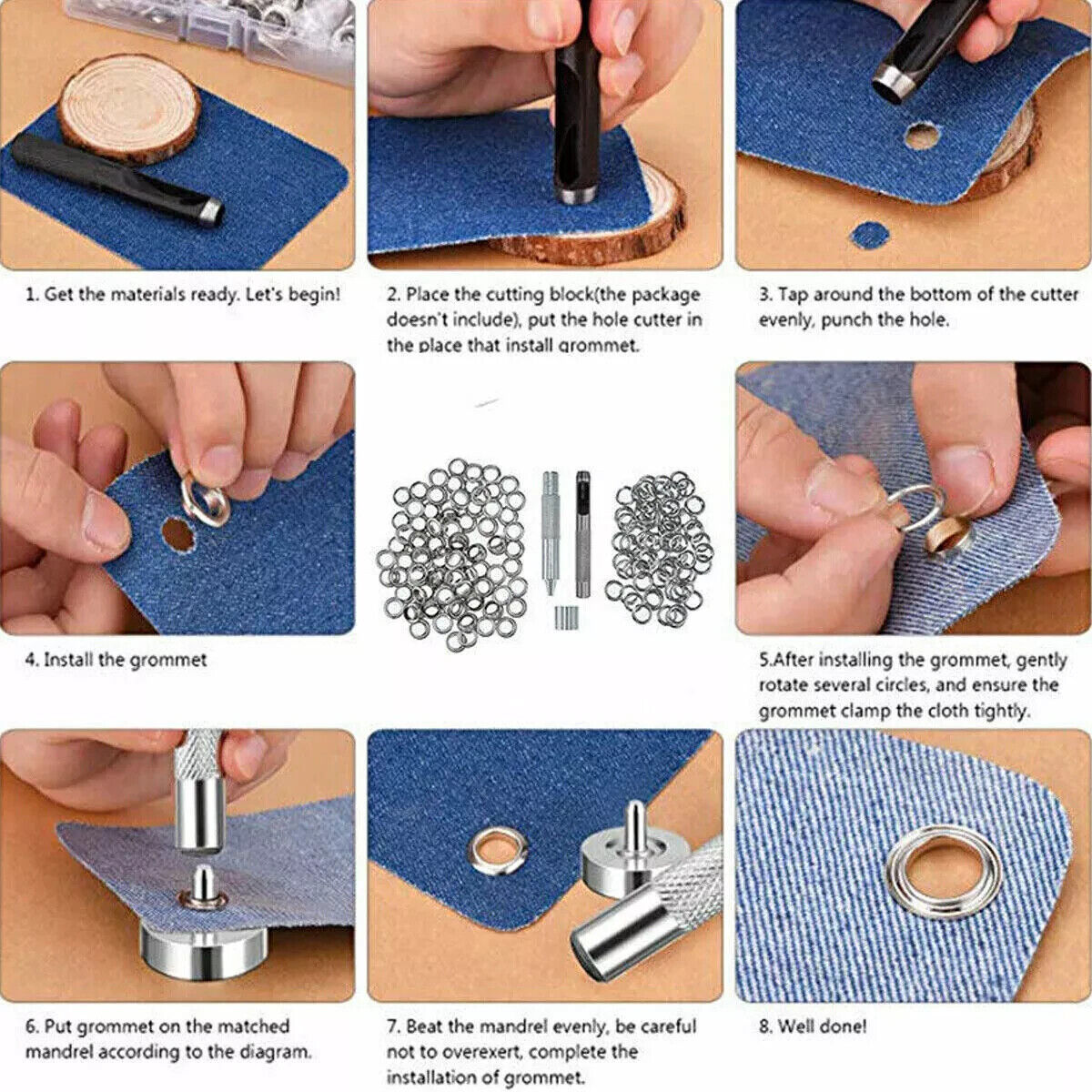 1. Get the materials ready. Let's begin!

2. Place the cutting block(the package doesn't include), put the hole cutter in the place that install grommet.

3. Tap around the bottom of the cutter evenly, punch the hole.

4. Install the grommet

5.After installing the grommet, gently rotate several circles, and ensure the grommet clamp the cloth tightly.

6. Put grommet on the matched mandrel according to the diagram.

7. Beat the mandrel evenly, be careful not to overexert, complete the installation of grommet.

8. Well done!