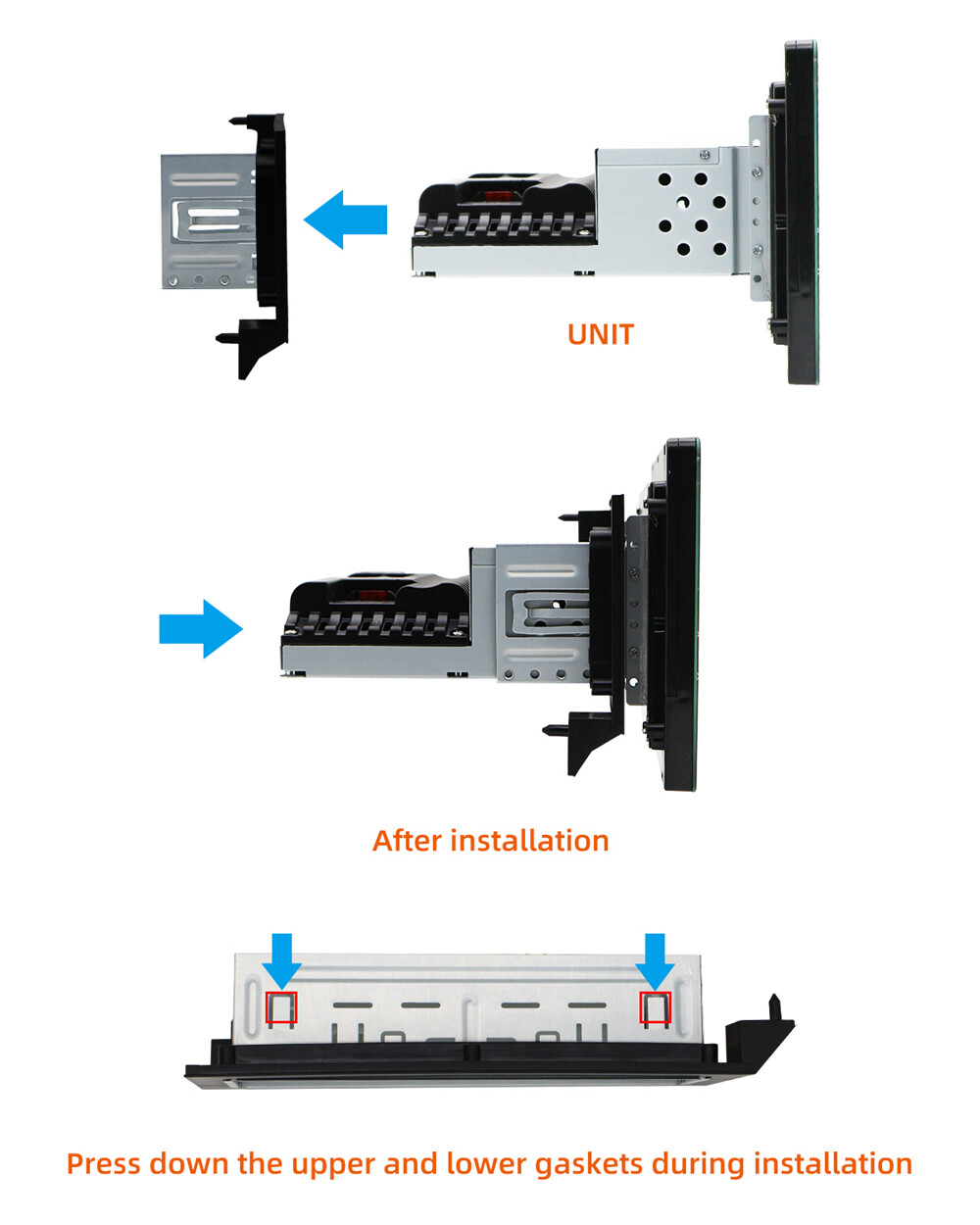 UNIT

After installation

Press down the upper and lower gaskets during installation