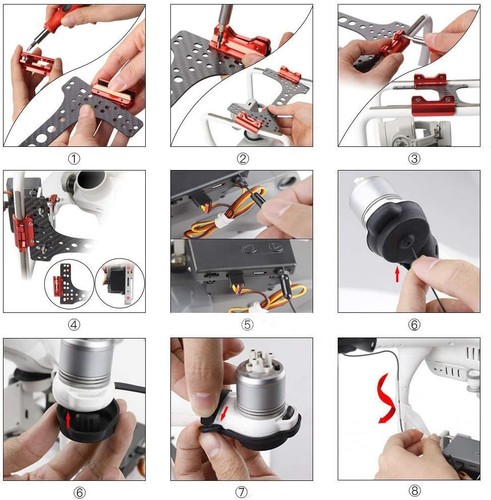 ①

②

③

④

⑤

⑥

⑥

⑦

⑧