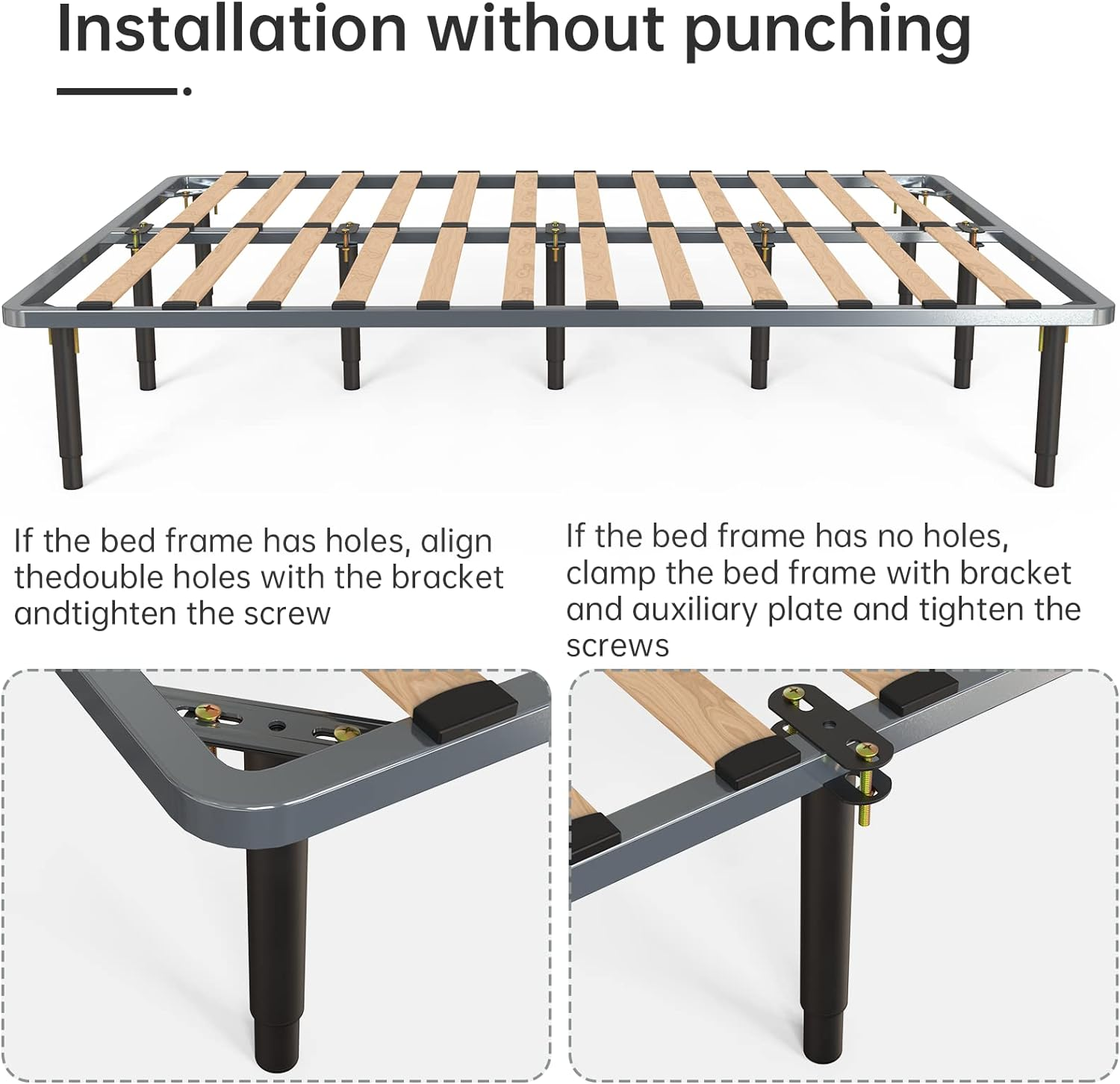 Installation without punching

If the bed frame has holes, align thedouble holes with the bracket andtighten the screw

If the bed frame has no holes, clamp the bed frame with bracket and auxiliary plate and tighten the screws