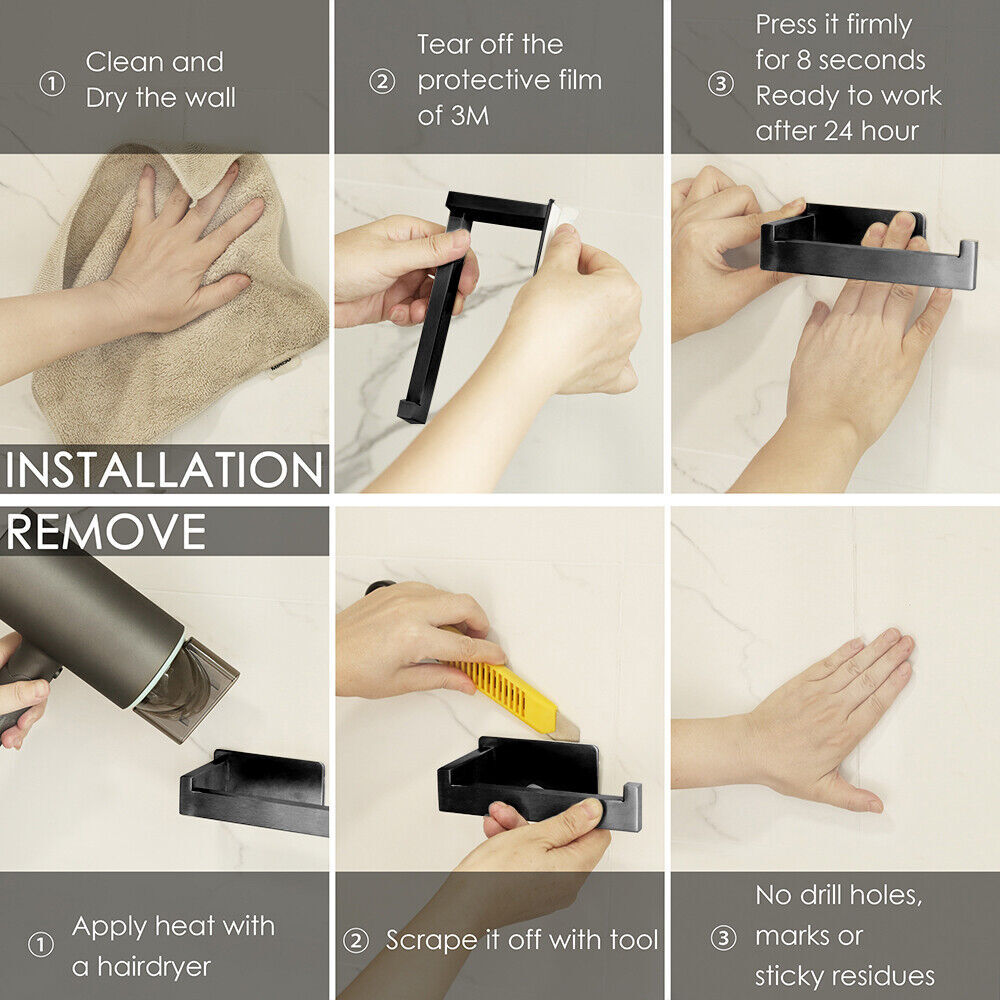 ① Clean and Dry the wall

② Tear off the protective film of 3M

③ Press it firmly for 8 seconds Ready to work after 24 hour

INSTALLATION

REMOVE

① Apply heat with a hairdryer

② Scrape it off with tool

③ No drill holes, marks or sticky residues