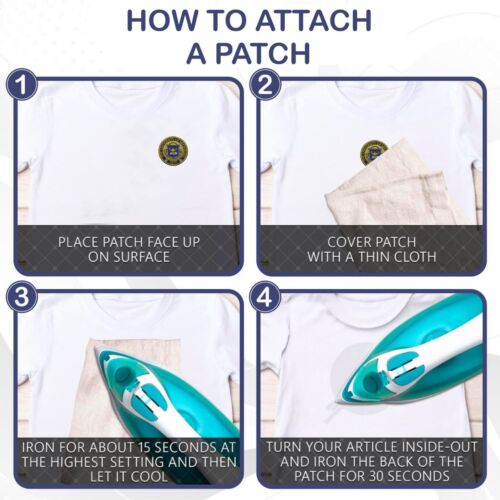 HOW TO ATTACH A PATCH

1

PLACE PATCH FACE UP ON SURFACE

2

COVER PATCH WITH A THIN CLOTH

3

IRON FOR ABOUT 15 SECONDS AT THE HIGHEST SETTING AND THEN LET IT COOL

4

TURN YOUR ARTICLE INSIDE-OUT AND IRON THE BACK OF THE PATCH FOR 30 SECONDS