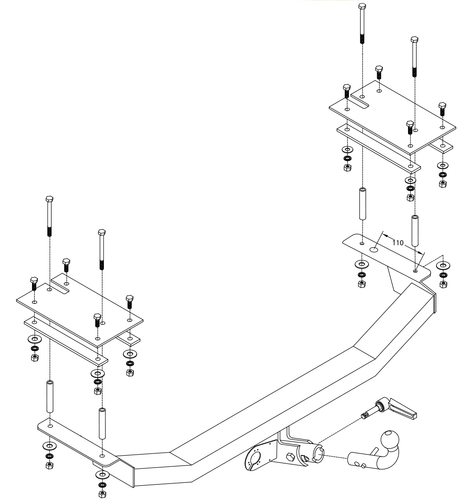 110