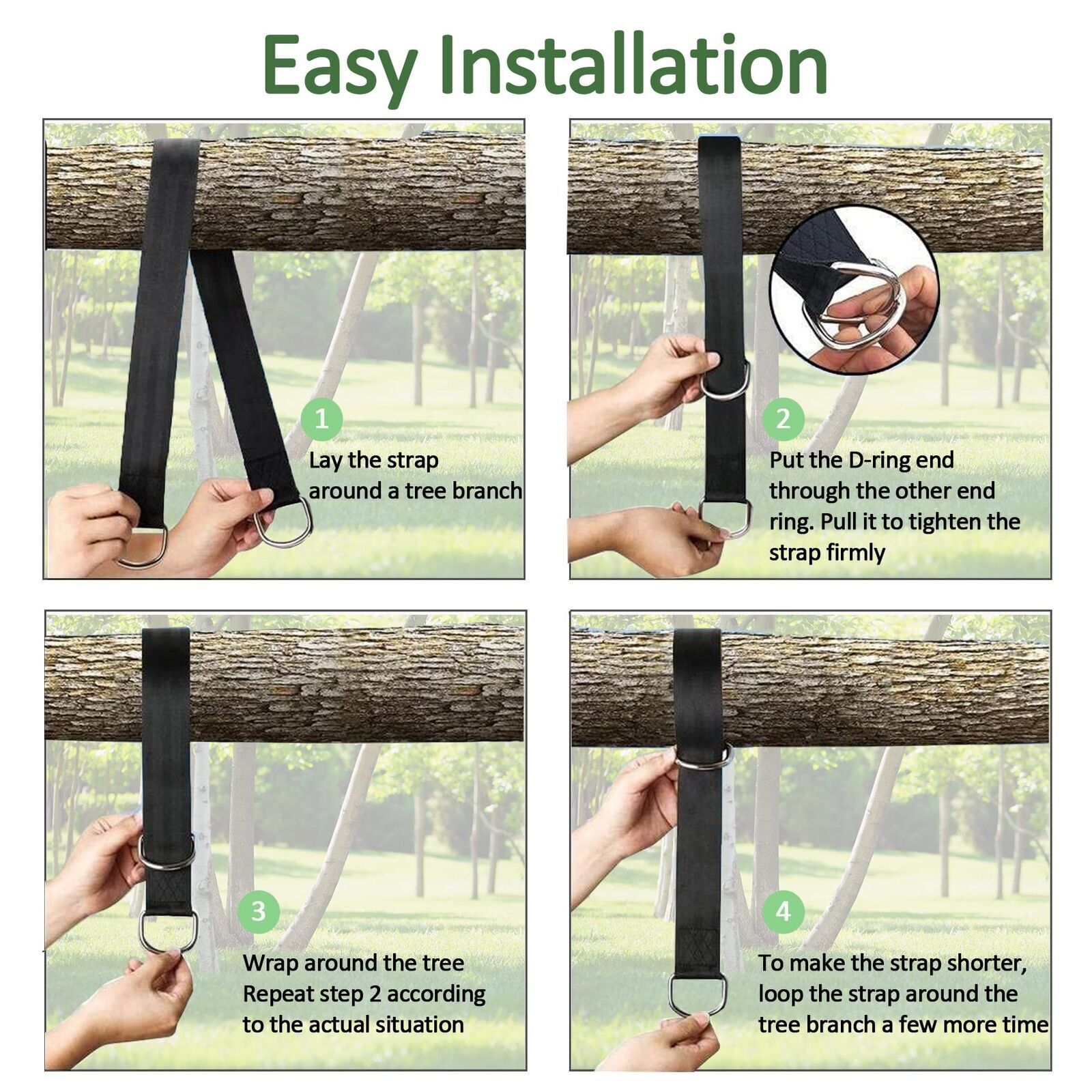 Easy Installation

1
Lay the strap around a tree branch

2
Put the D-ring end through the other end ring. Pull it to tighten the strap firmly

3
Wrap around the tree Repeat step 2 according to the actual situation

4
To make the strap shorter, loop the strap around the tree branch a few more time