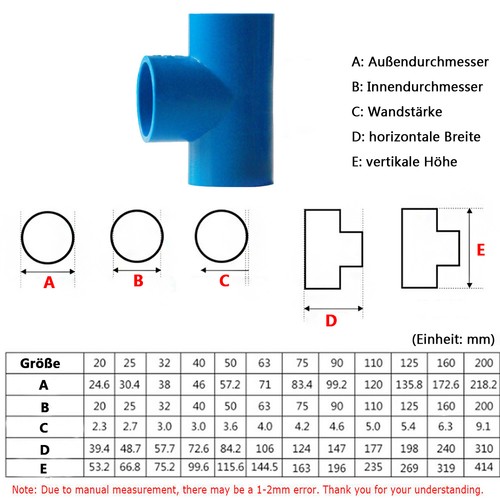 A: Außendurchmesser
B: Innendurchmesser
C: Wandstärke
D: horizontale Breite
E: vertikale Höhe

A B C D E

(Einheit: mm)

| Größe | 20 | 25 | 32 | 40 | 50 | 63 | 75 | 90 | 110 | 125 | 160 | 200 |
|---|---|---|---|---|---|---|---|---|---|---|---|---|
| A | 24.6 | 30.4 | 38 | 46 | 57.2 | 71 | 83.4 | 99.2 | 120 | 135.8 | 172.6 | 218.2 |
| B | 20 | 25 | 32 | 40 | 50 | 63 | 75 | 90 | 110 | 125 | 160 | 200 |
| C | 2.3 | 2.7 | 3.0 | 3.0 | 3.6 | 4.0 | 4.2 | 4.6 | 5.0 | 5.4 | 6.3 | 9.1 |
| D | 39.4 | 48.7 | 57.7 | 72.6 | 84.2 | 106 | 124 | 147 | 177 | 198 | 240 | 310 |
| E | 53.2 | 66.8 | 75.2 | 99.6 | 115.6 | 144.5 | 163 | 196 | 235 | 269 | 319 | 414 |

Note: Due to manual measurement, there may be a 1-2mm error. Thank you for your understanding.