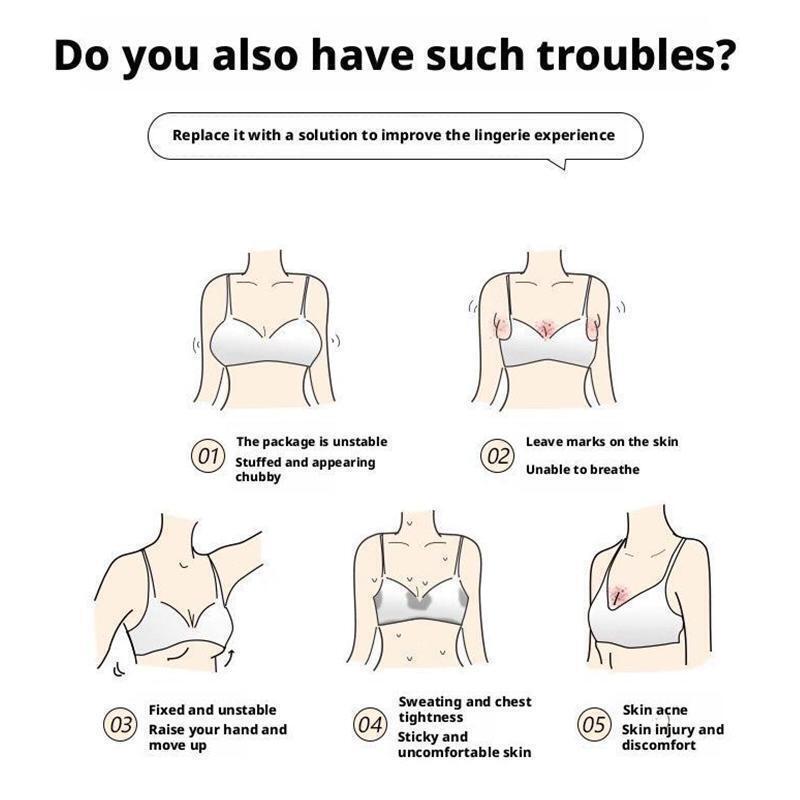 Do you also have such troubles?

Replace it with a solution to improve the lingerie experience

01 The package is unstable
Stuffed and appearing chubby

02 Leave marks on the skin
Unable to breathe

03 Fixed and unstable
Raise your hand and move up

04 Sweating and chest tightness
Sticky and uncomfortable skin

05 Skin acne
Skin injury and discomfort