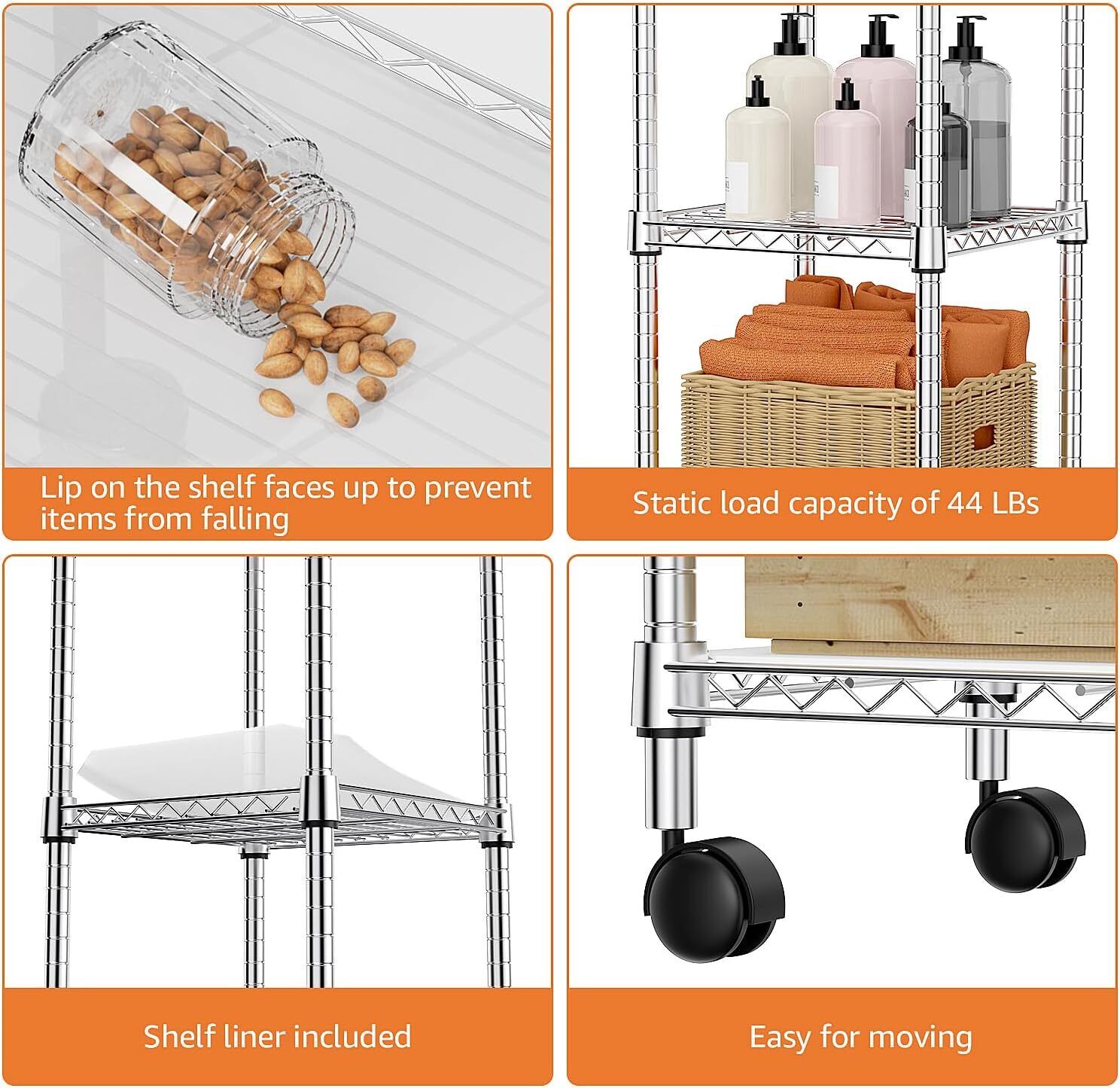 Lip on the shelf faces up to prevent items from falling

Static load capacity of 44 LBs

Shelf liner included

Easy for moving