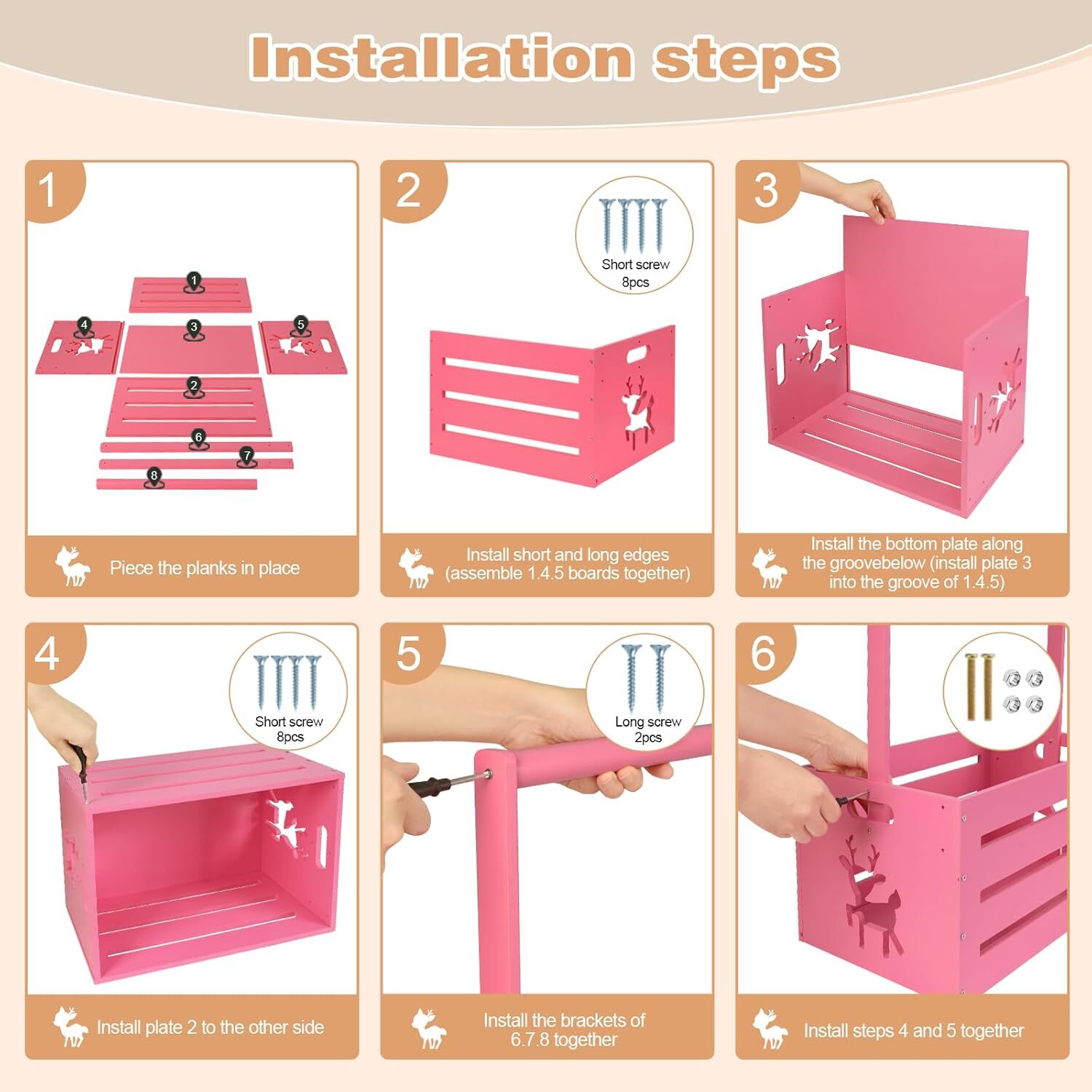 Installation steps

1

1

4

3

5

2

6

7

8

Piece the planks in place

2

Short screw 8pcs

Install short and long edges (assemble 1.4.5 boards together)

3

Install the bottom plate along the groovebelow (install plate 3 into the groove of 1.4.5)

4

Short screw 8pcs

Install plate 2 to the other side

5

Long screw 2pcs

Install the brackets of 6.7.8 together

6

Install steps 4 and 5 together