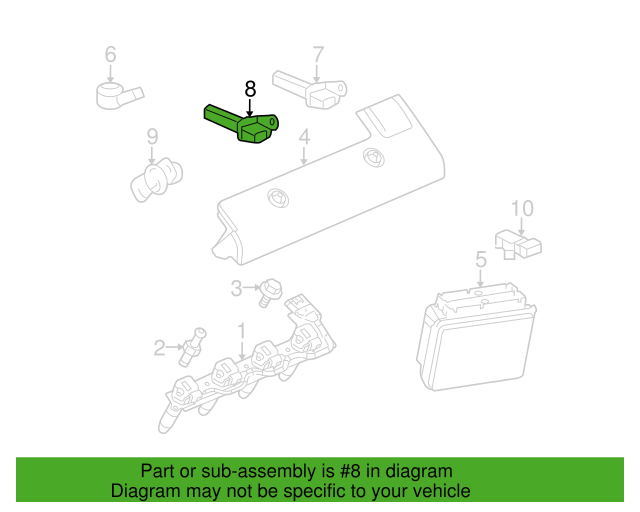 6
7
8
9
4
10
5
3
2
1

Part or sub-assembly is #8 in diagram
Diagram may not be specific to your vehicle