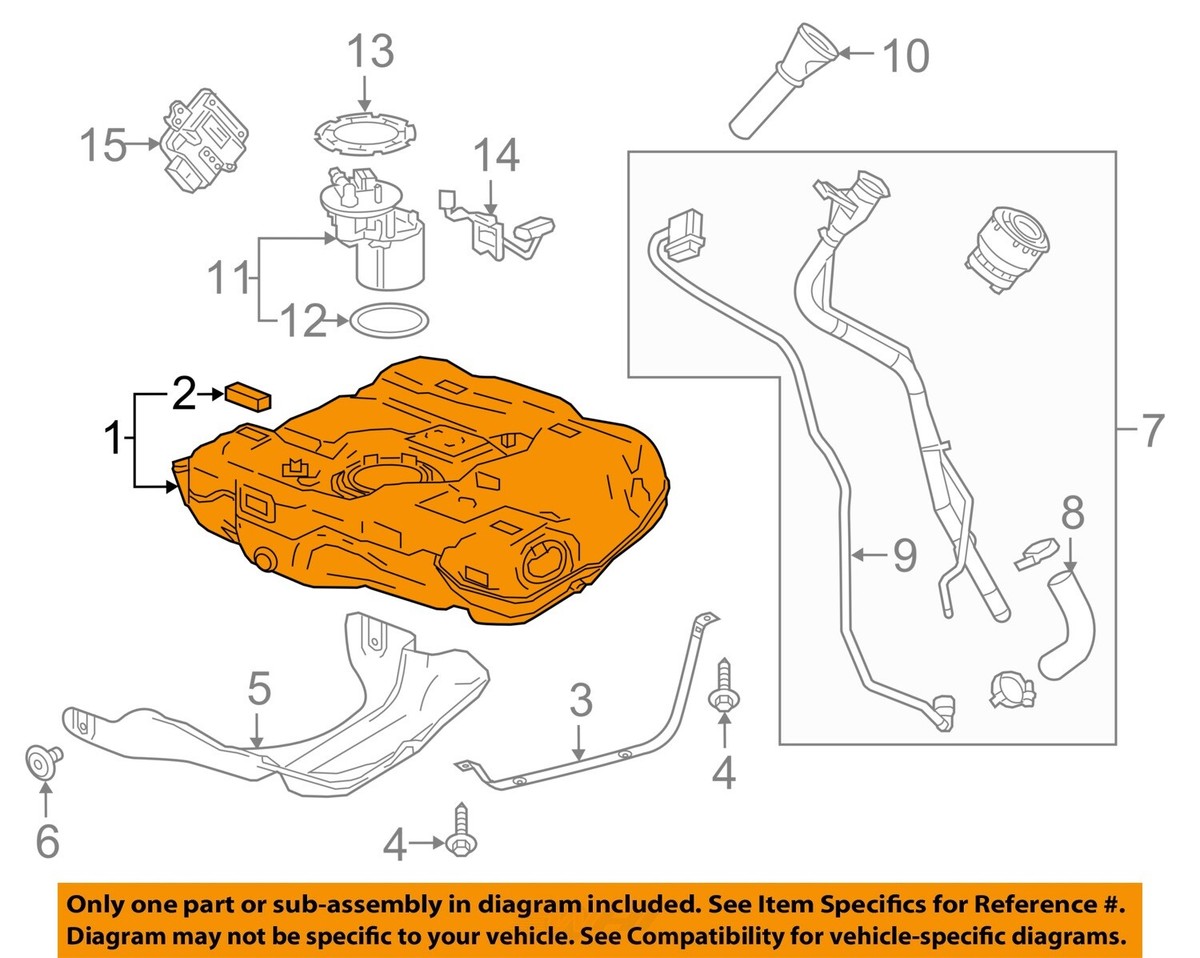 13
10
15
14
11
12
2
1
7
8
9
5
3
4
6
4

Only one part or sub-assembly in diagram included. See Item Specifics for Reference #. Diagram may not be specific to your vehicle. See Compatibility for vehicle-specific diagrams.