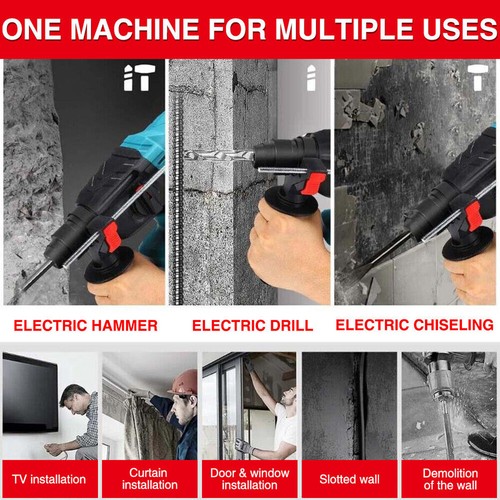 ONE MACHINE FOR MULTIPLE USES

ELECTRIC HAMMER

ELECTRIC DRILL

ELECTRIC CHISELING

TV installation

Curtain installation

Door & window installation

Slotted wall

Demolition of the wall