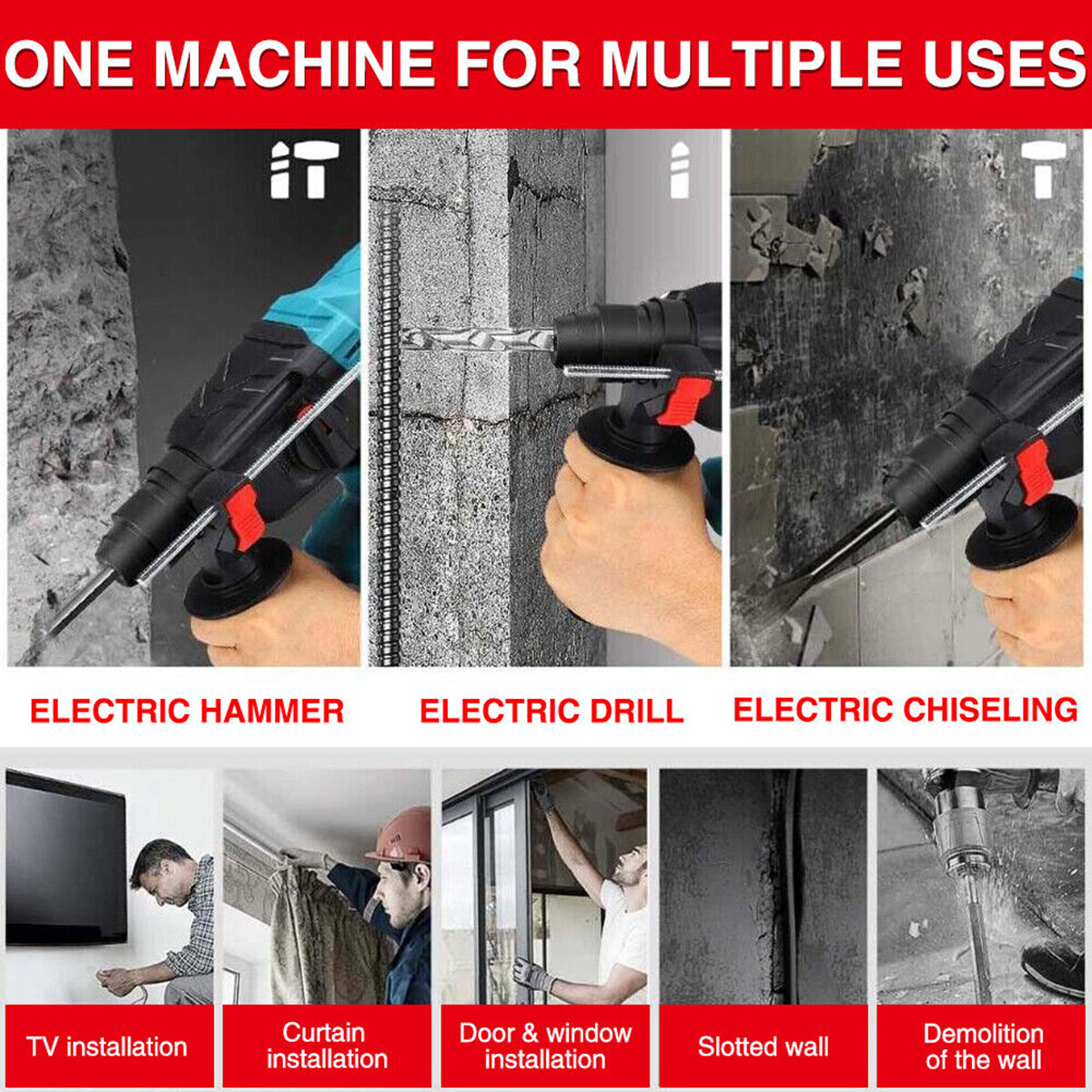 ONE MACHINE FOR MULTIPLE USES

ELECTRIC HAMMER

ELECTRIC DRILL

ELECTRIC CHISELING

TV installation

Curtain installation

Door & window installation

Slotted wall

Demolition of the wall