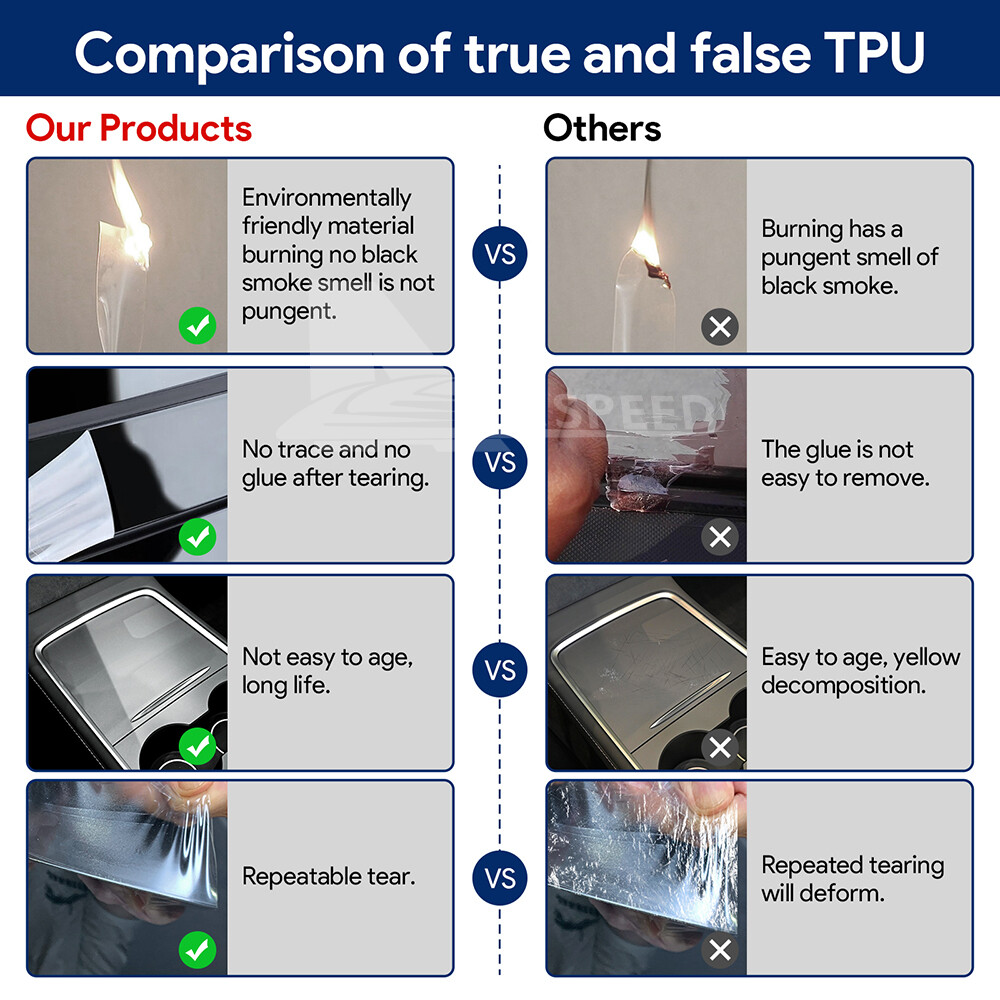 Comparison of true and false TPU

Our Products

Environmentally friendly material burning no black smoke smell is not pungent.

No trace and no glue after tearing.

Not easy to age, long life.

Repeatable tear.

VS

VS

VS

VS

Others

Burning has a pungent smell of black smoke.

The glue is not easy to remove.

Easy to age, yellow decomposition.

Repeated tearing will deform.

SPEED