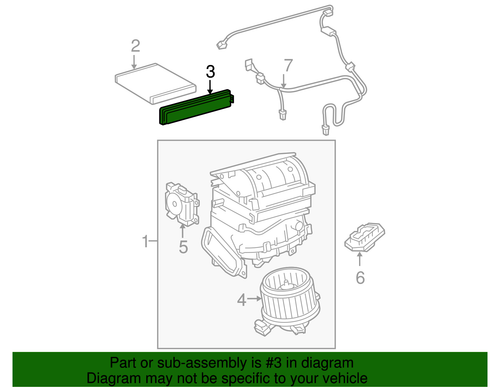 2
3
7
1
5
6
4
Part or sub-assembly is #3 in diagram
Diagram may not be specific to your vehicle